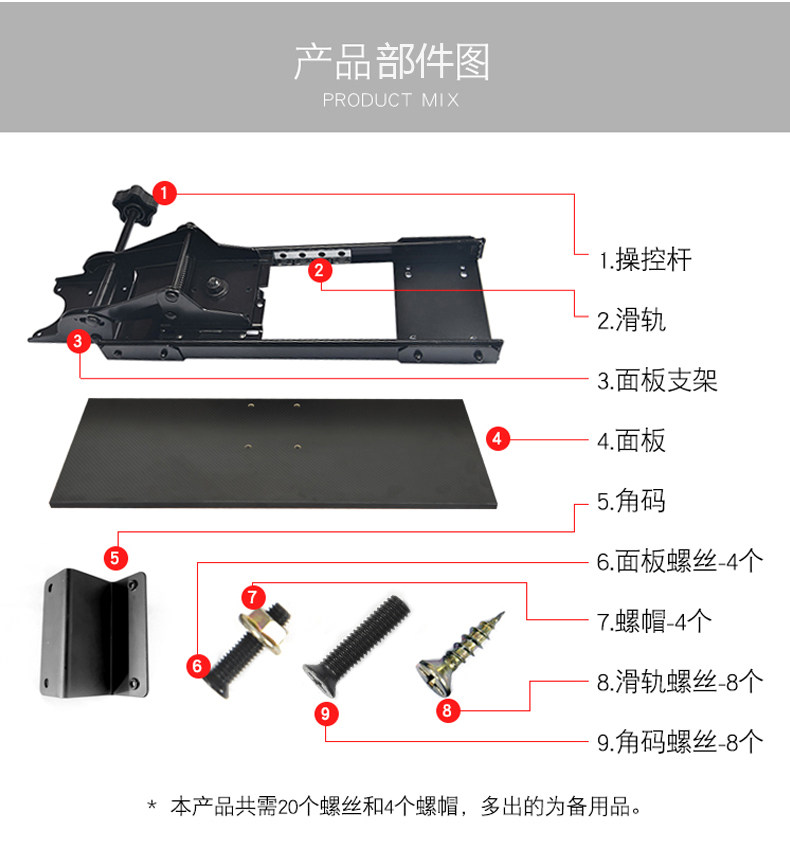 产品部件图
PRODUCT MIX

1
2
3
4
5
6
7
8
9

1.操控杆
2.滑轨
3.面板支架
4.面板
5.角码
6.面板螺丝-4个
7.螺帽-4个
8.滑轨螺丝-8个
9.角码螺丝-8个

* 本产品共需20个螺丝和4个螺帽，多出的为备用品。