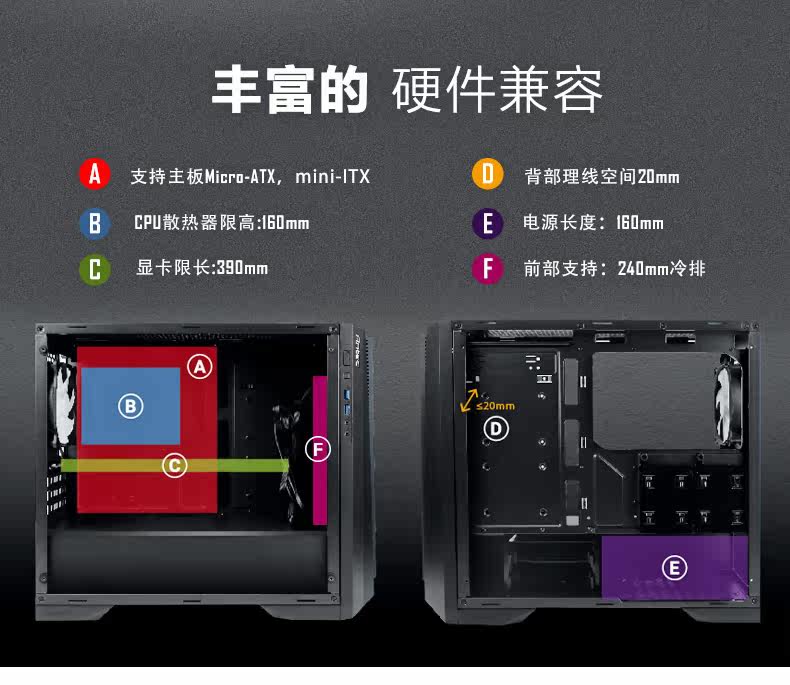 丰富的 硬件兼容

A 支持主板Micro-ATX，mini-ITX

B CPU散热器限高:160mm

C 显卡限长:390mm

D 背部理线空间20mm

E 电源长度：160mm

F 前部支持：240mm冷排

A

B

C

F

≤20mm

D

E