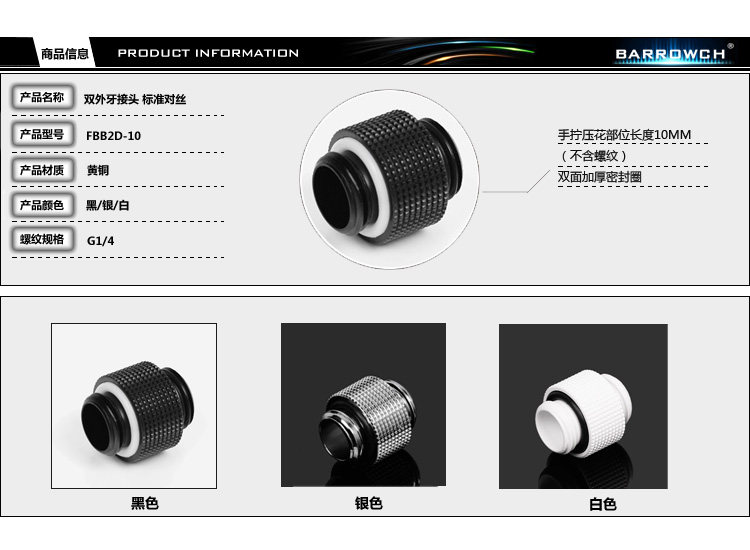 商品信息 PRODUCT INFORMATION BARROWCH®

产品名称 双外牙接头 标准对丝

产品型号 FBB2D-10

产品材质 黄铜

产品颜色 黑/银/白

螺纹规格 G1/4

手拧压花部位长度10MM
（不含螺纹）
双面加厚密封圈

黑色

银色

白色