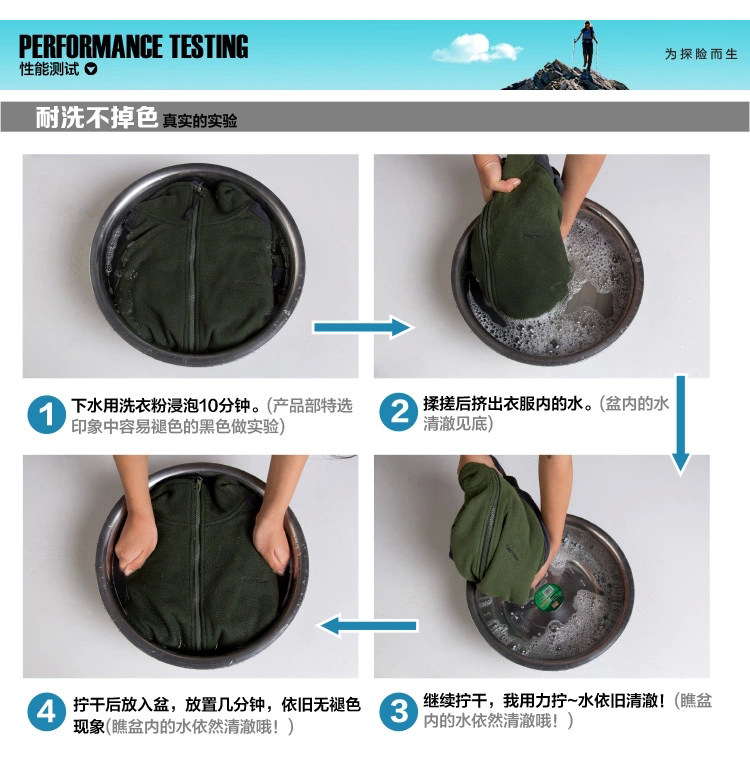 PERFORMANCE TESTING
性能测试

为探险而生

耐洗不掉色 真实的实验

1 下水用洗衣粉浸泡10分钟。(产品部特选印象中容易褪色的黑色做实验)

2 揉搓后挤出衣服内的水。(盆内的水清澈见底)

4 拧干后放入盆，放置几分钟，依旧无褪色现象(瞧盆内的水依然清澈哦！)

3 继续拧干，我用力拧~水依旧清澈！(瞧盆内的水依然清澈哦！)