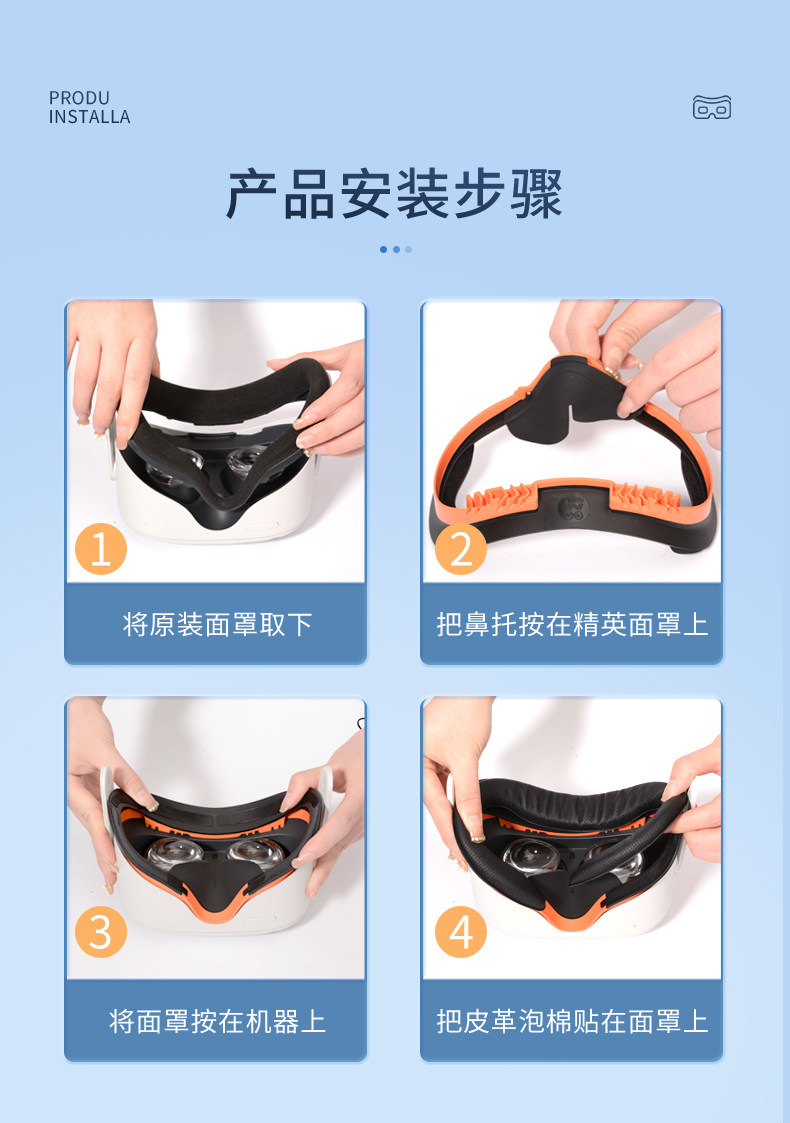 PRODU
INSTALLA

产品安装步骤

1
将原装面罩取下

2
把鼻托按在精英面罩上

3
将面罩按在机器上

4
把皮革泡棉贴在面罩上