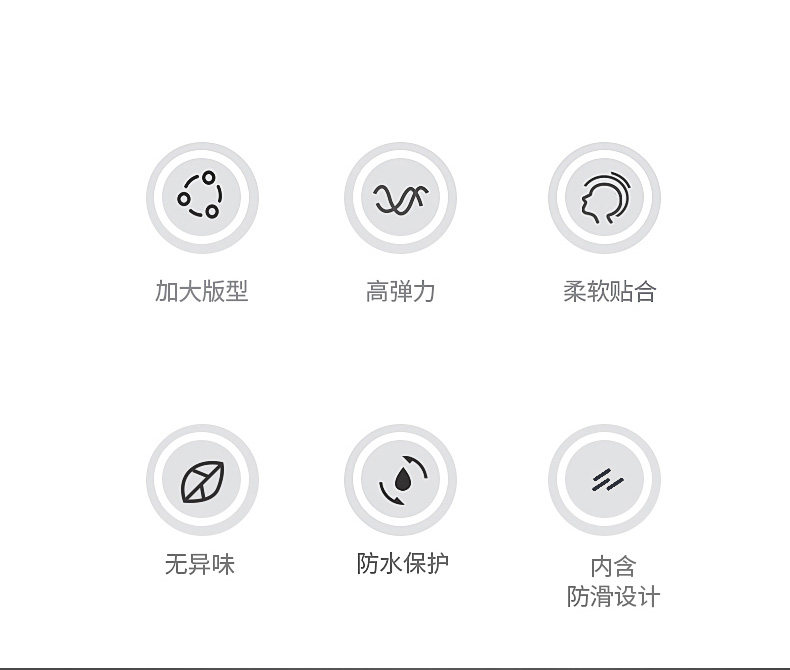 加大版型

高弹力

柔软贴合

无异味

防水保护

内含
防滑设计