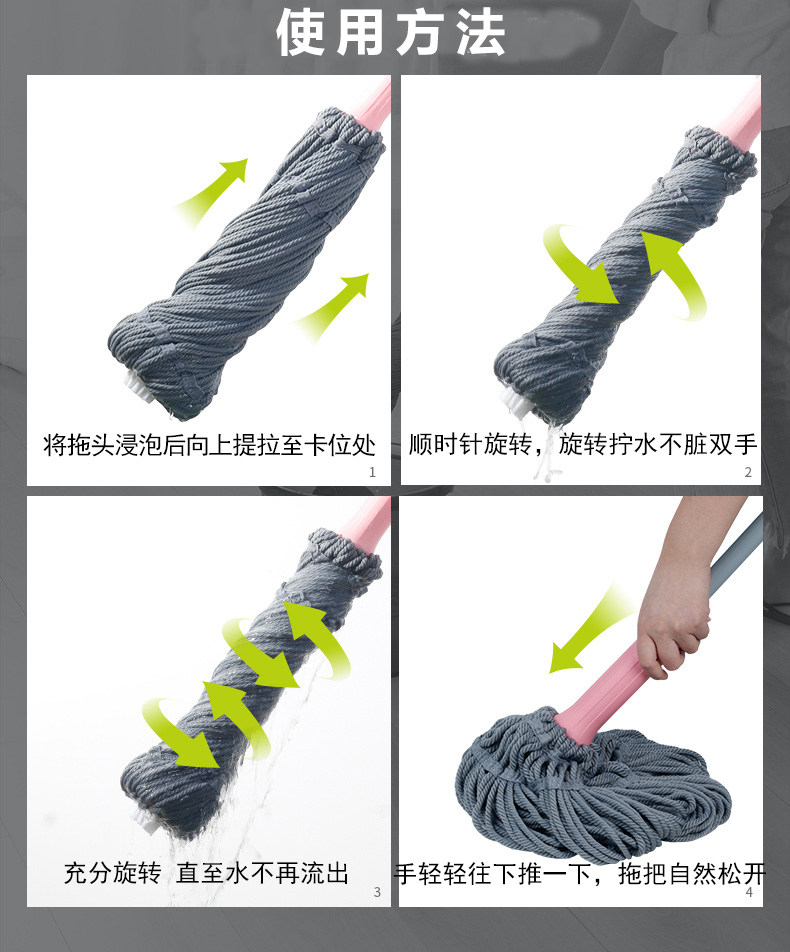 使用方法

将拖头浸泡后向上提拉至卡位处
1

顺时针旋转，旋转拧水不脏双手
2

充分旋转 直至水不再流出
3

手轻轻往下推一下，拖把自然松开
4