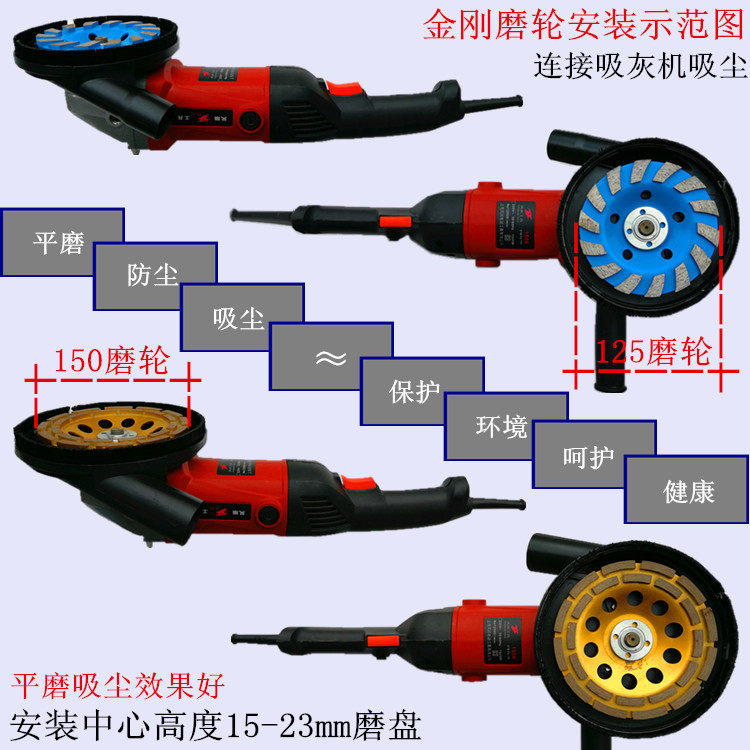 金刚磨轮安装示范图
连接吸灰机吸尘

平磨
防尘
吸尘
≈
保护
环境
呵护
健康

150磨轮
125磨轮

平磨吸尘效果好
安装中心高度15-23mm磨盘