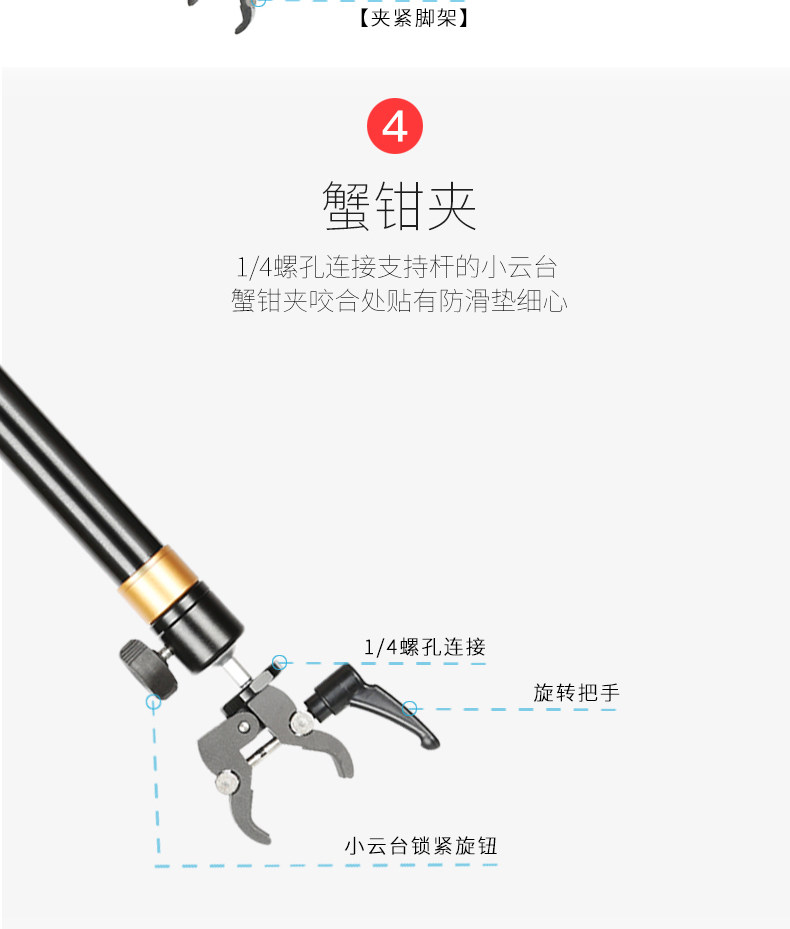 【夹紧脚架】

4

蟹钳夹

1/4螺孔连接支持杆的小云台
蟹钳夹咬合处贴有防滑垫细心

1/4螺孔连接

旋转把手

小云台锁紧旋钮