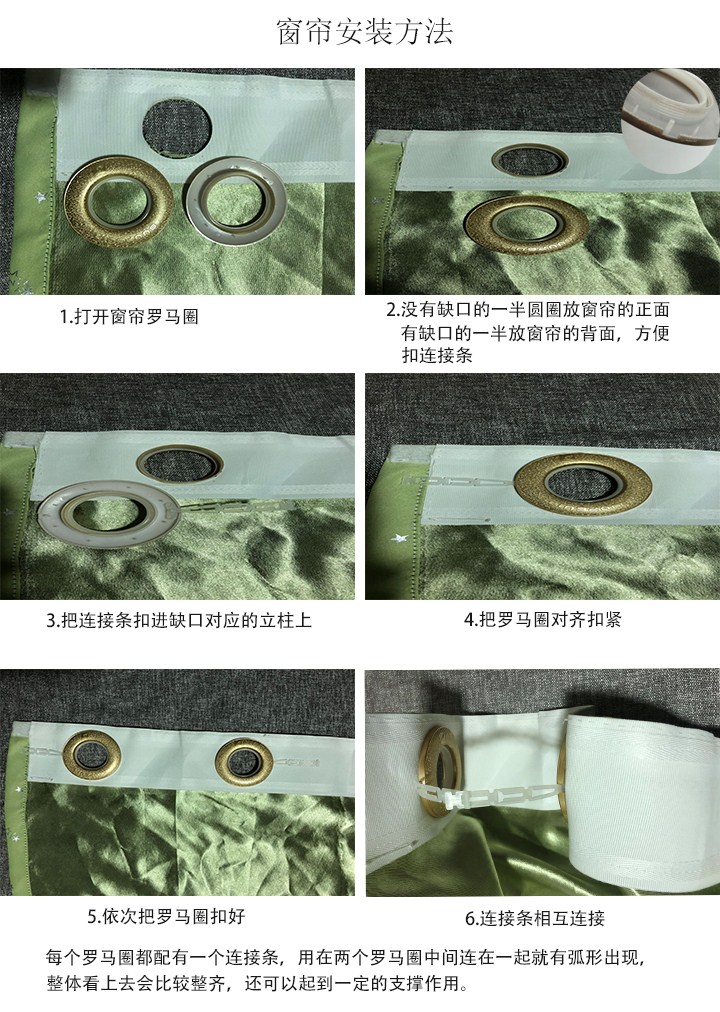 窗帘安装方法

1.打开窗帘罗马圈

2.没有缺口的一半圆圈放窗帘的正面
有缺口的一半放窗帘的背面，方便扣连接条

3.把连接条扣进缺口对应的立柱上

4.把罗马圈对齐扣紧

5.依次把罗马圈扣好

6.连接条相互连接

每个罗马圈都配有一个连接条，用在两个罗马圈中间连在一起就有弧形出现，整体看上去会比较整齐，还可以起到一定的支撑作用。