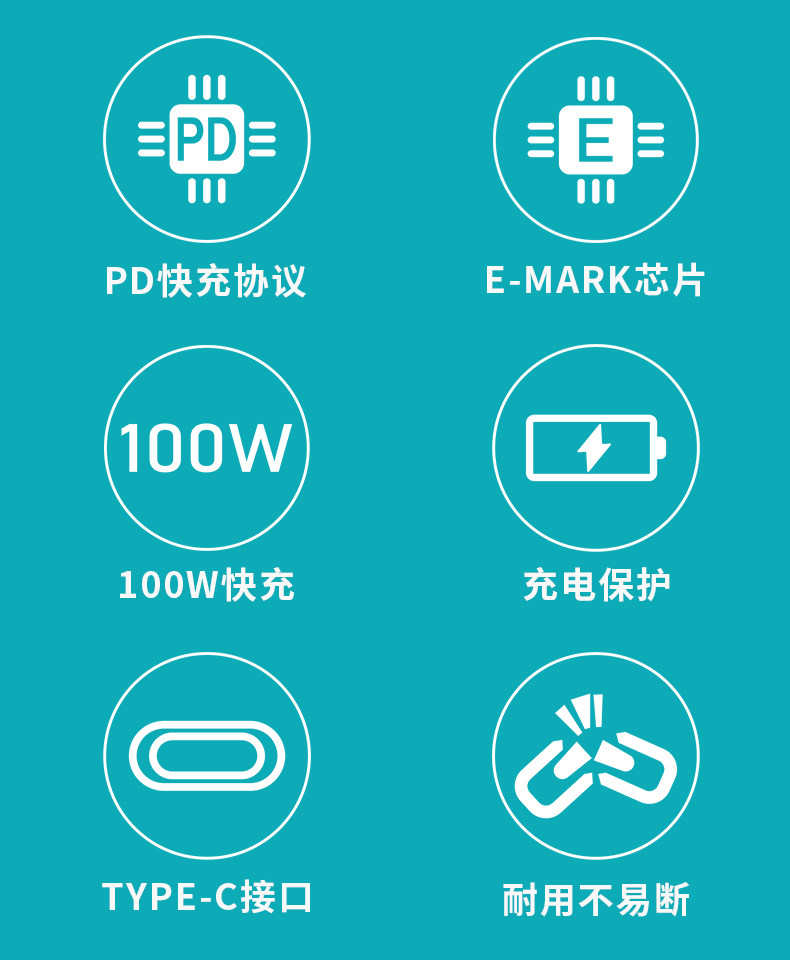 PD

PD快充协议

E

E-MARK芯片

100W

100W快充

充电保护

TYPE-C接口

耐用不易断