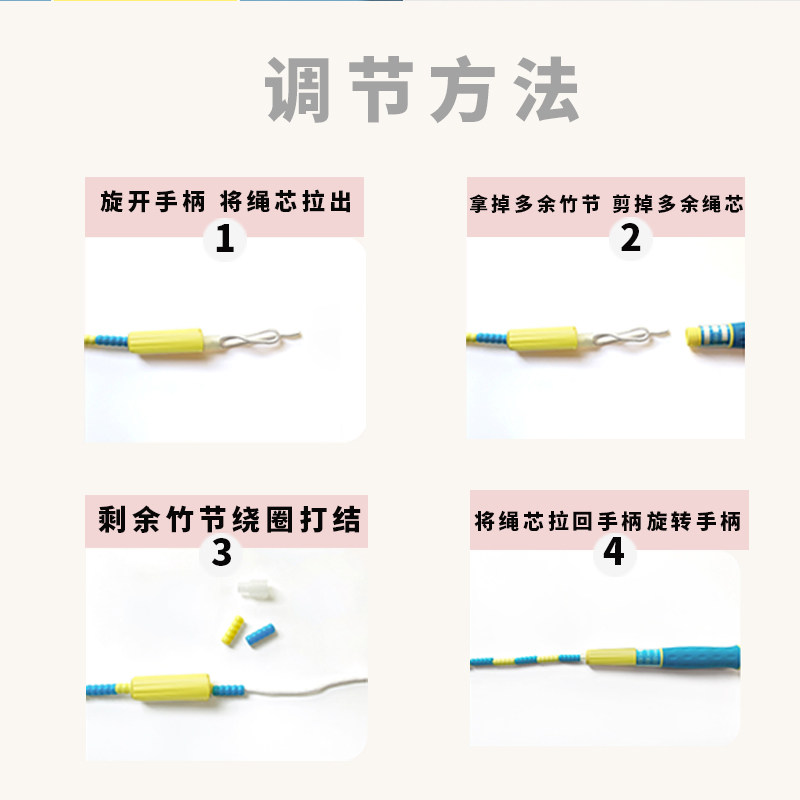 调节方法

旋开手柄 将绳芯拉出
1

拿掉多余竹节 剪掉多余绳芯
2

剩余竹节绕圈打结
3

将绳芯拉回手柄旋转手柄
4