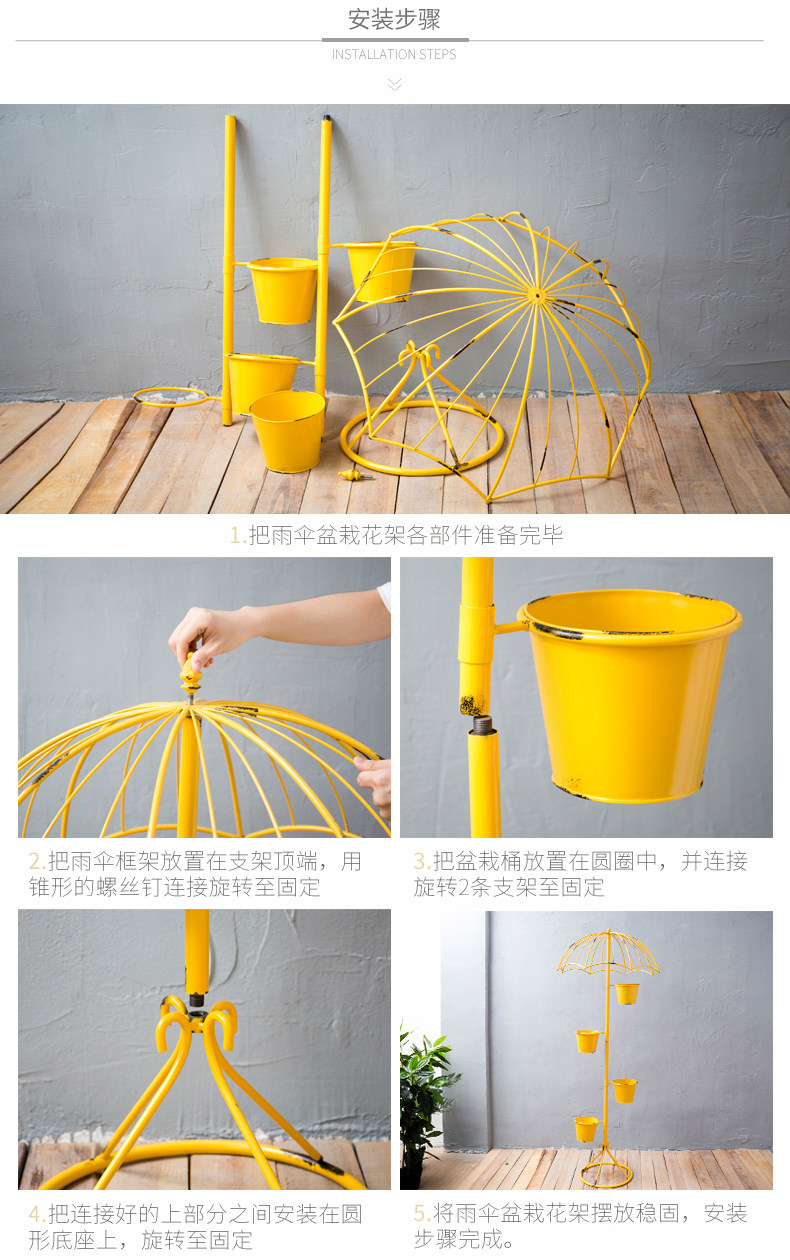 安装步骤
INSTALLATION STEPS

1.把雨伞盆栽花架各部件准备完毕

2.把雨伞框架放置在支架顶端，用锥形的螺丝钉连接旋转至固定

3.把盆栽桶放置在圆圈中，并连接旋转2条支架至固定

4.把连接好的上部分之间安装在圆形底座上，旋转至固定

5.将雨伞盆栽花架摆放稳固，安装步骤完成。