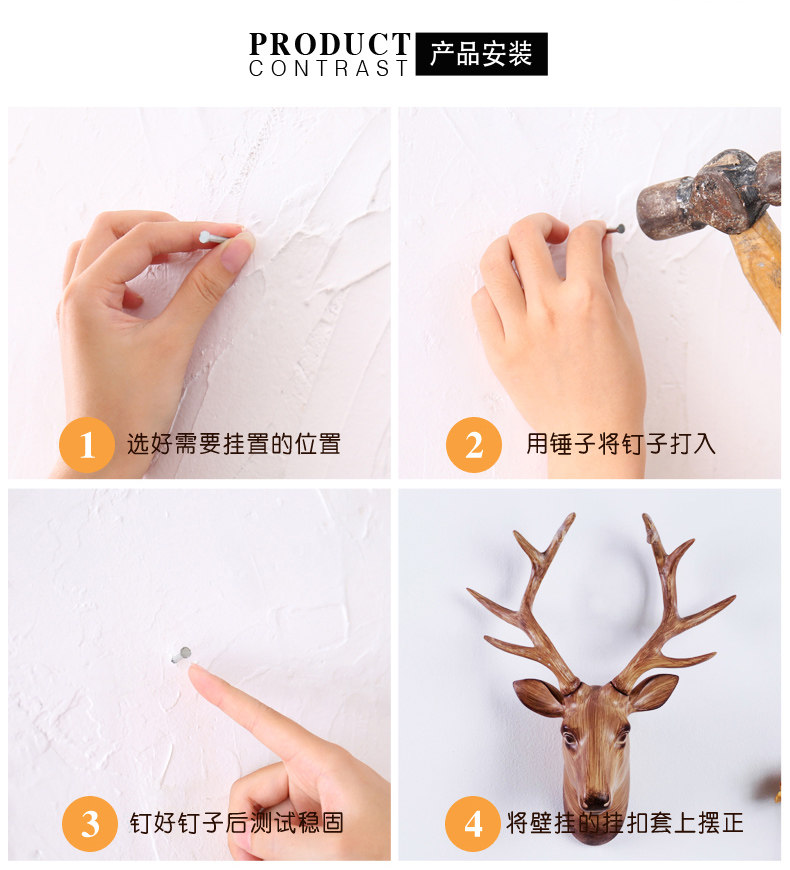 PRODUCT CONTRAST 产品安装

1 选好需要挂置的位置

2 用锤子将钉子打入

3 钉好钉子后测试稳固

4 将壁挂的挂扣套上摆正