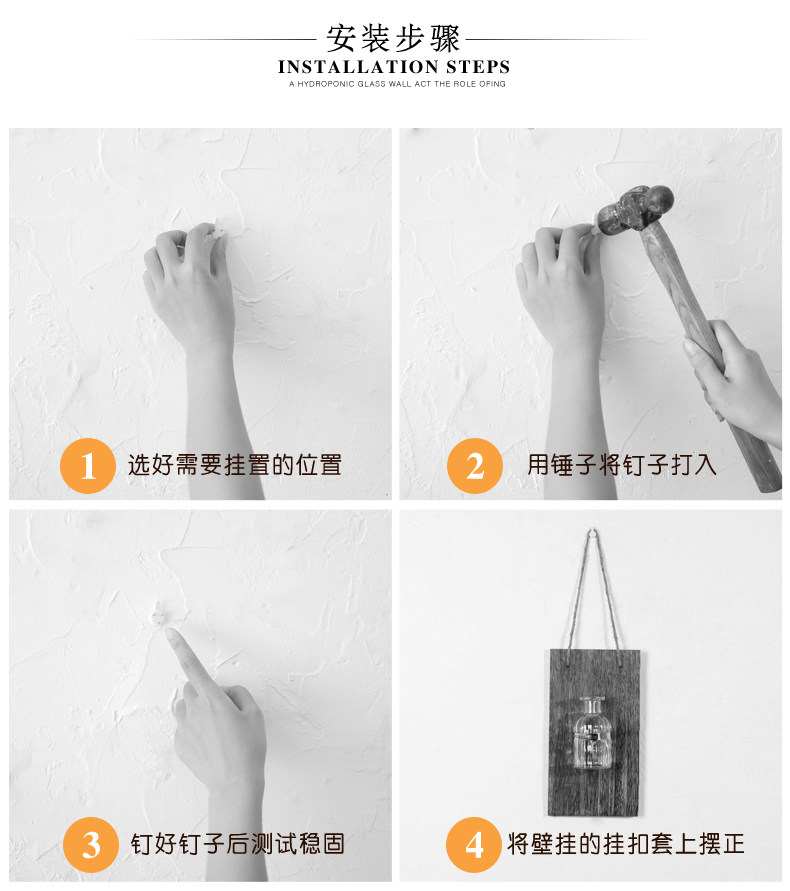 安装步骤
INSTALLATION STEPS
A HYDROPONIC GLASS WALL ACT THE ROLE OFING

1 选好需要挂置的位置

2 用锤子将钉子打入

3 钉好钉子后测试稳固

4 将壁挂的挂扣套上摆正