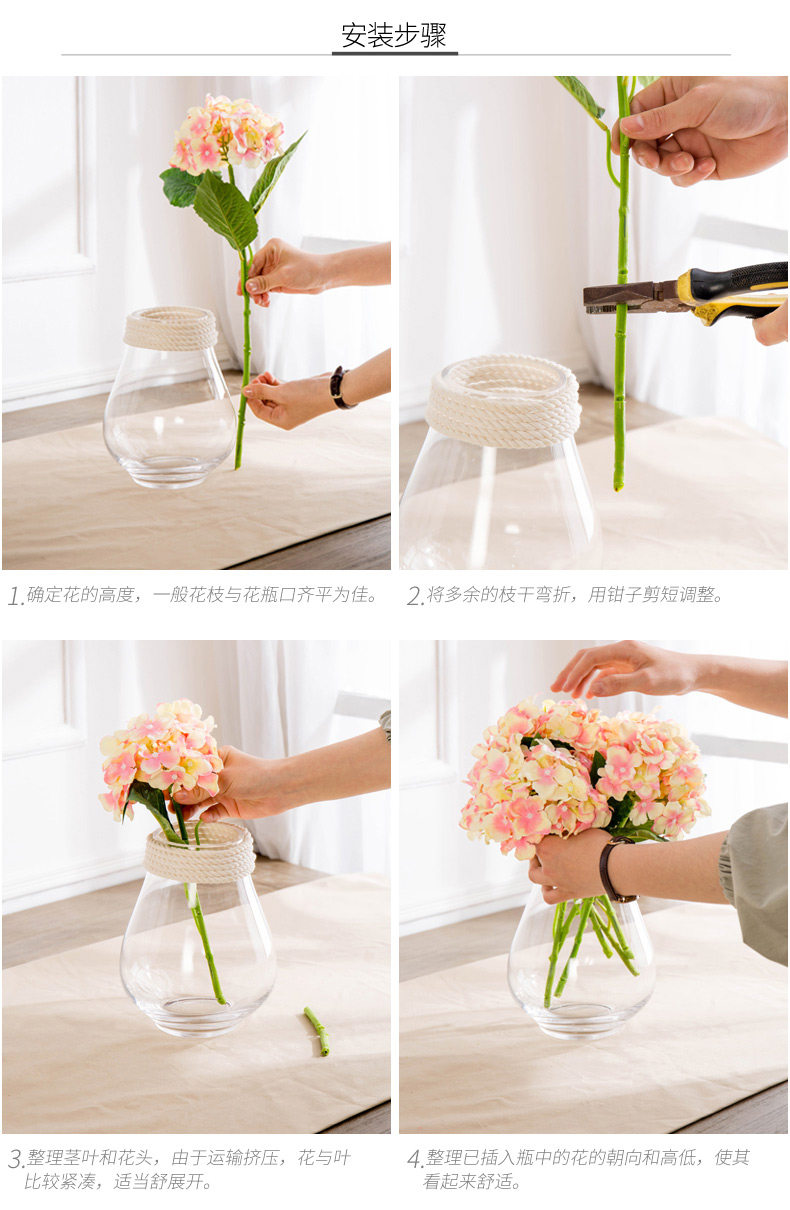 安装步骤

1.确定花的高度，一般花枝与花瓶口齐平为佳。

2.将多余的枝干弯折，用钳子剪短调整。

3.整理茎叶和花头，由于运输挤压，花与叶比较紧凑，适当舒展开。

4.整理已插入瓶中的花的朝向和高低，使其看起来舒适。