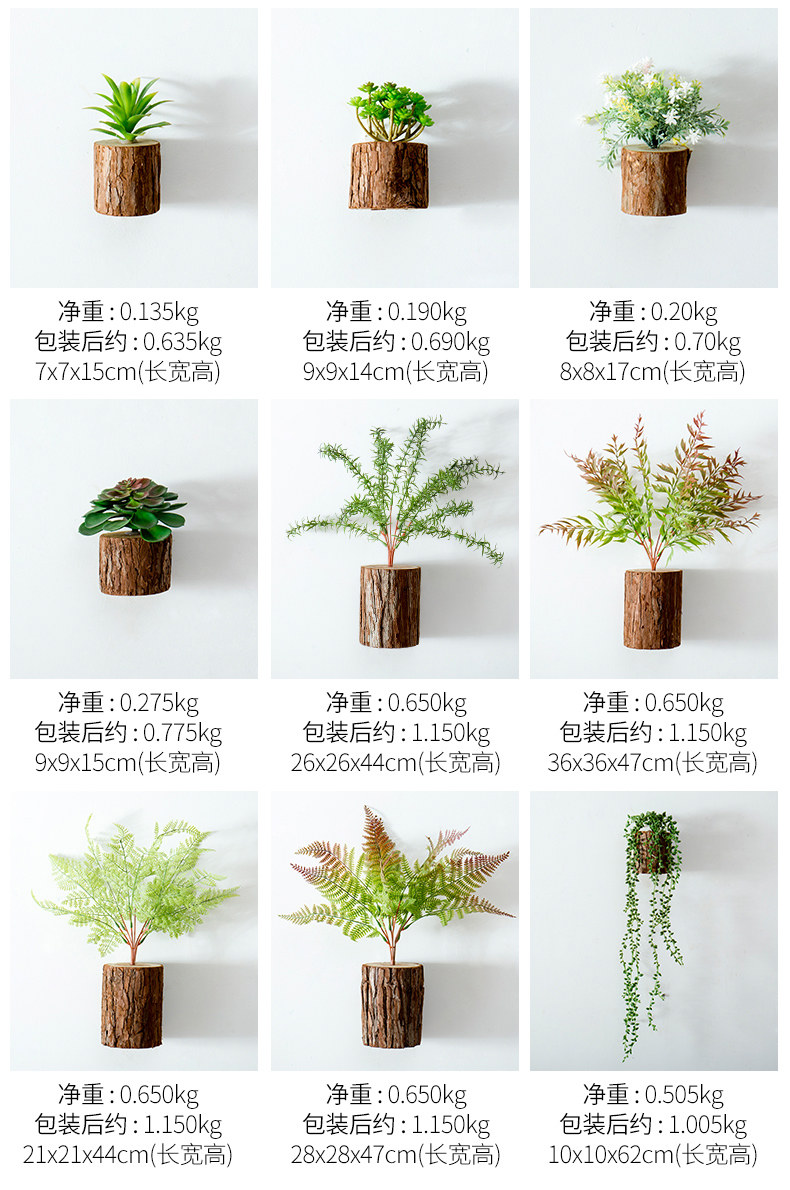 净重 : 0.135kg
包装后约 : 0.635kg
7x7x15cm(长宽高)

净重 : 0.190kg
包装后约 : 0.690kg
9x9x14cm(长宽高)

净重 : 0.20kg
包装后约 : 0.70kg
8x8x17cm(长宽高)

净重 : 0.275kg
包装后约 : 0.775kg
9x9x15cm(长宽高)

净重 : 0.650kg
包装后约 : 1.150kg
26x26x44cm(长宽高)

净重 : 0.650kg
包装后约 : 1.150kg
36x36x47cm(长宽高)

净重 : 0.650kg
包装后约 : 1.150kg
21x21x44cm(长宽高)

净重 : 0.650kg
包装后约 : 1.150kg
28x28x47cm(长宽高)

净重 : 0.505kg
包装后约 : 1.005kg
10x10x62cm(长宽高)