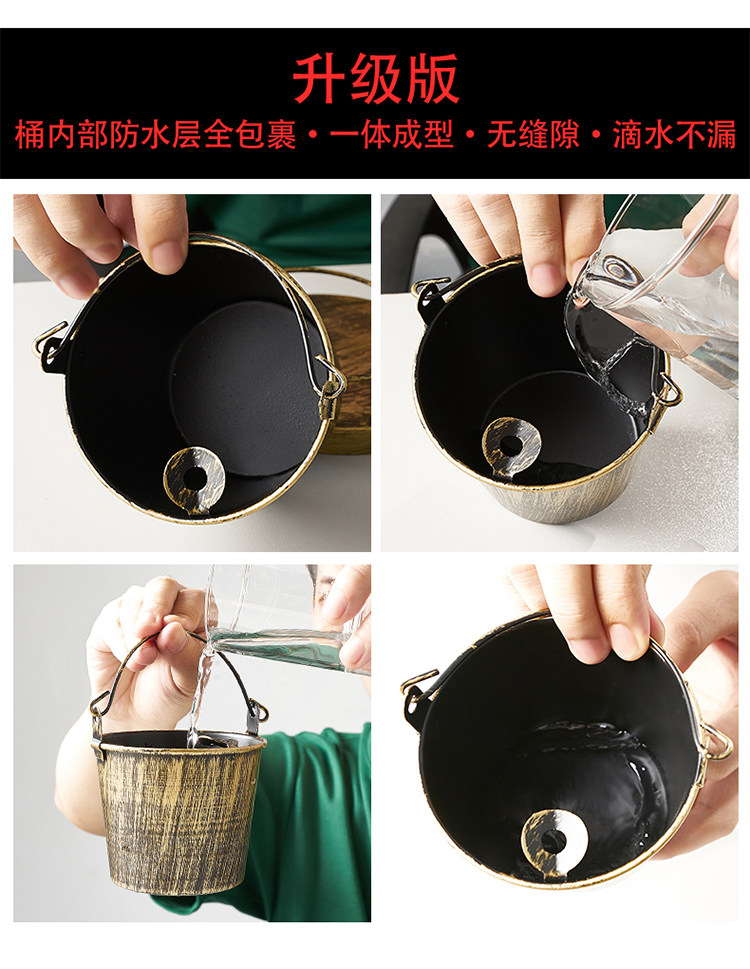 升级版

桶内部防水层全包裹·一体成型·无缝隙·滴水不漏