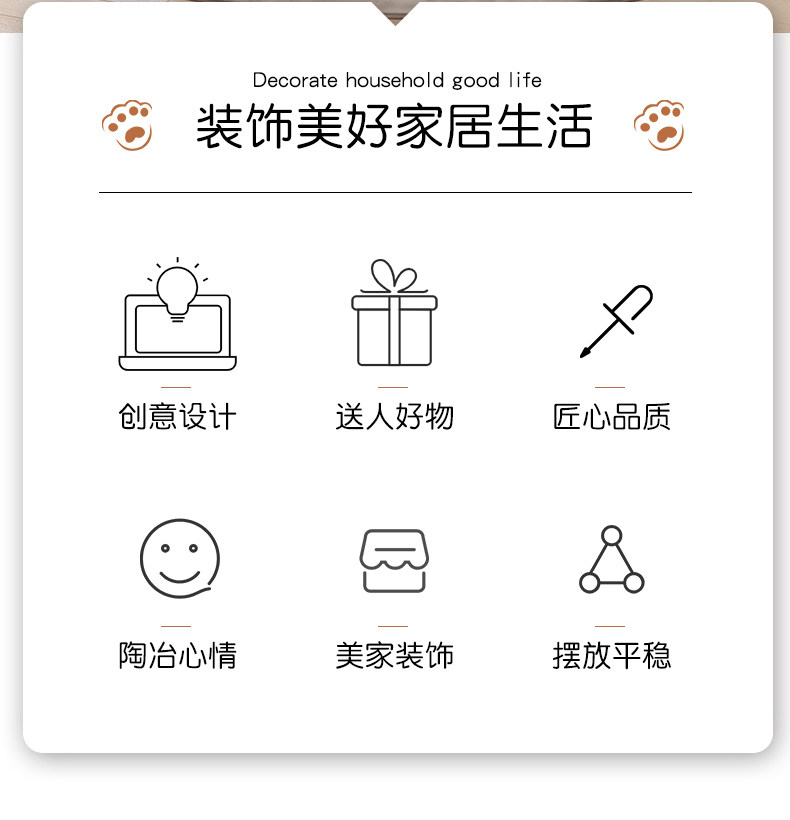 Decorate household good life

装饰美好家居生活

创意设计

送人好物

匠心品质

陶冶心情

美家装饰

摆放平稳