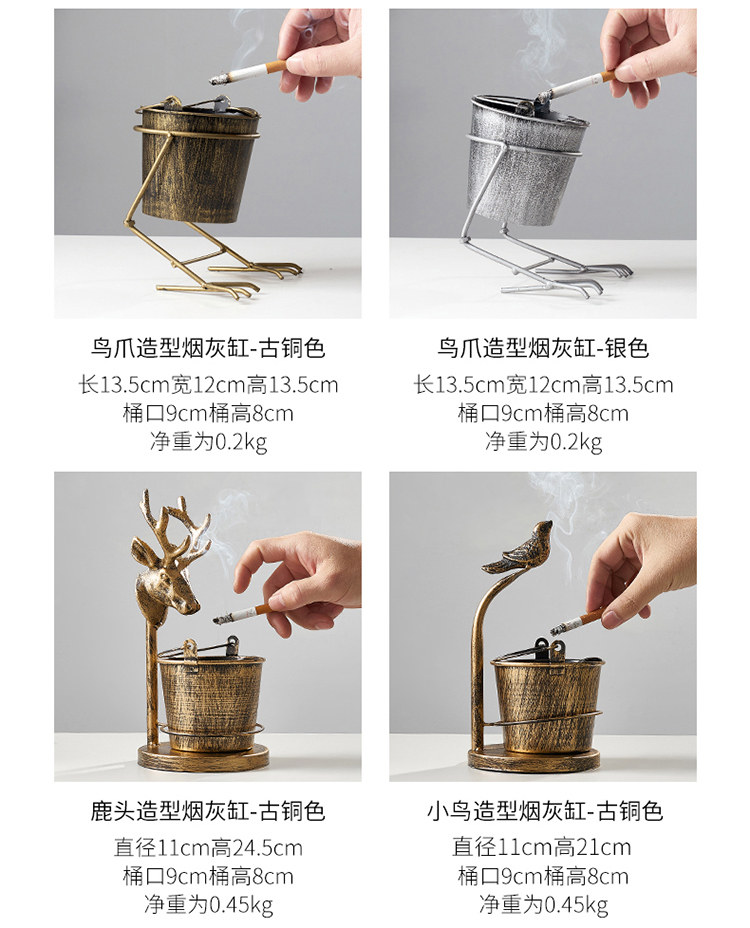 鸟爪造型烟灰缸-古铜色
长13.5cm宽12cm高13.5cm
桶口9cm桶高8cm
净重为0.2kg

鸟爪造型烟灰缸-银色
长13.5cm宽12cm高13.5cm
桶口9cm桶高8cm
净重为0.2kg

鹿头造型烟灰缸-古铜色
直径11cm高24.5cm
桶口9cm桶高8cm
净重为0.45kg

小鸟造型烟灰缸-古铜色
直径11cm高21cm
桶口9cm桶高8cm
净重为0.45kg