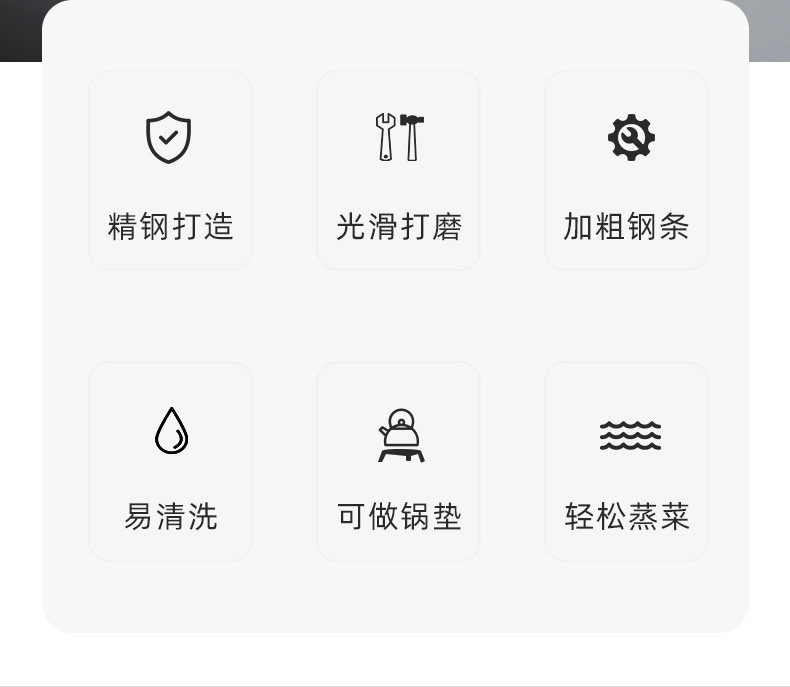 精钢打造

光滑打磨

加粗钢条

易清洗

可做锅垫

轻松蒸菜