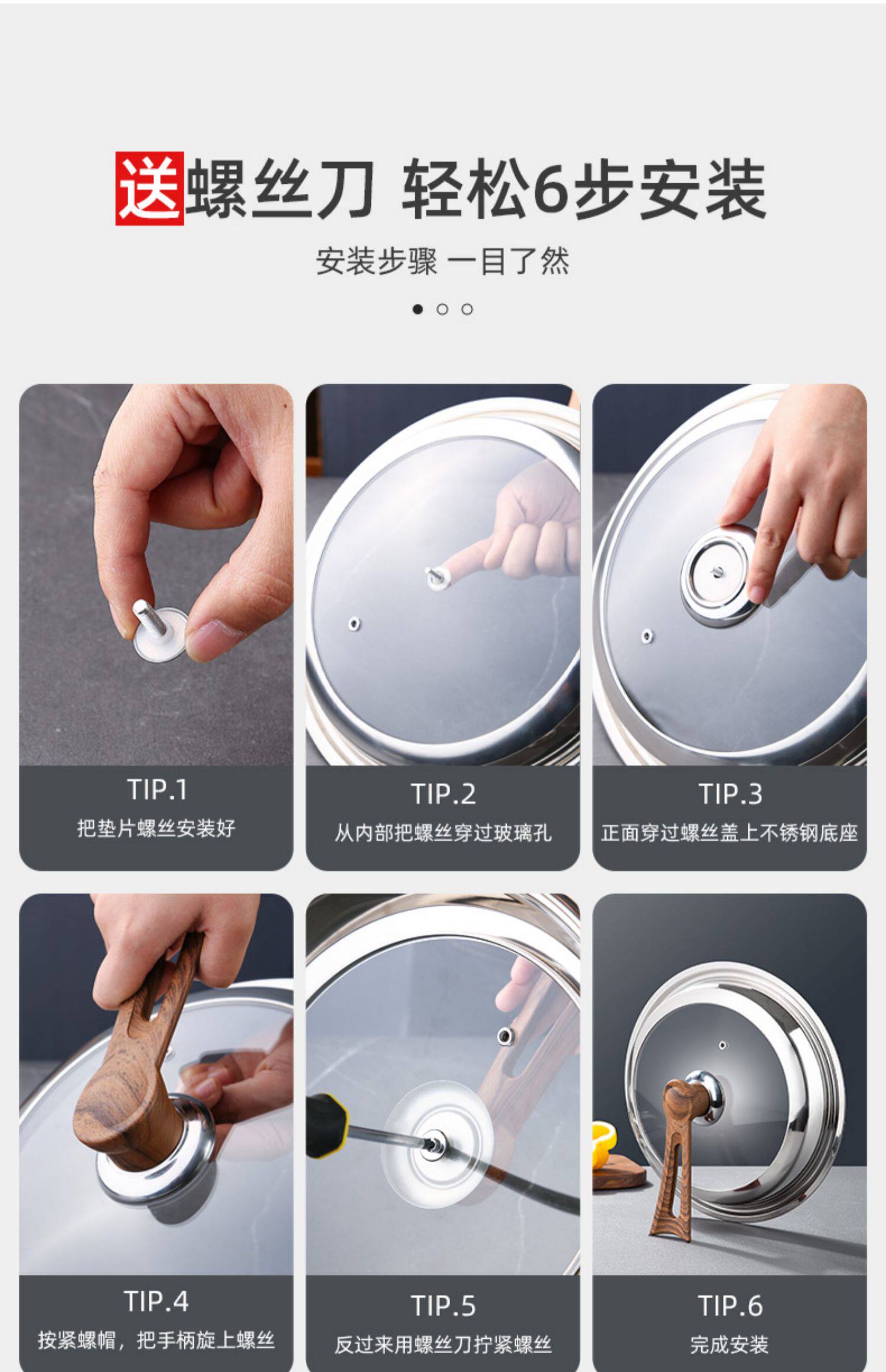 送螺丝刀 轻松6步安装

安装步骤 一目了然

TIP.1
把垫片螺丝安装好

TIP.2
从内部把螺丝穿过玻璃孔

TIP.3
正面穿过螺丝盖上不锈钢底座

TIP.4
按紧螺帽，把手柄旋上螺丝

TIP.5
反过来用螺丝刀拧紧螺丝

TIP.6
完成安装