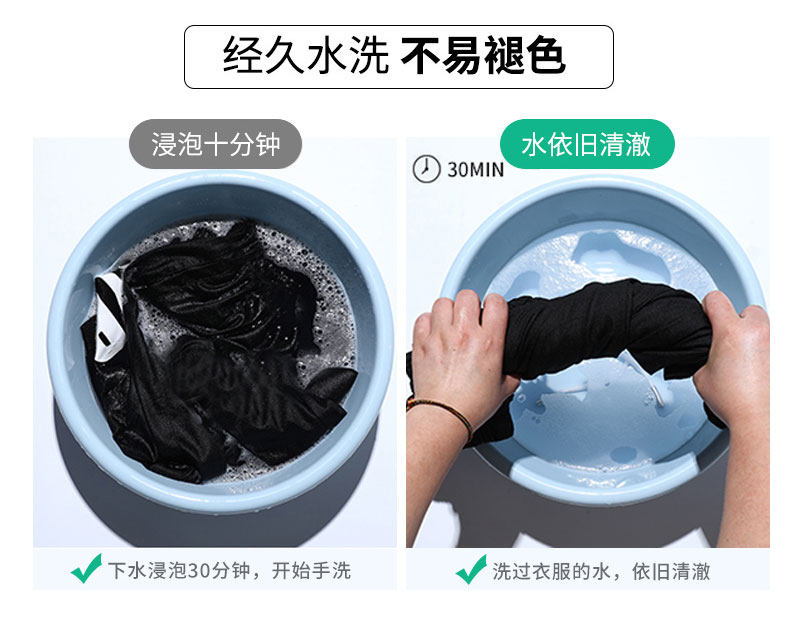 经久水洗 不易褪色

浸泡十分钟

下水浸泡30分钟，开始手洗

水依旧清澈

30MIN

洗过衣服的水，依旧清澈