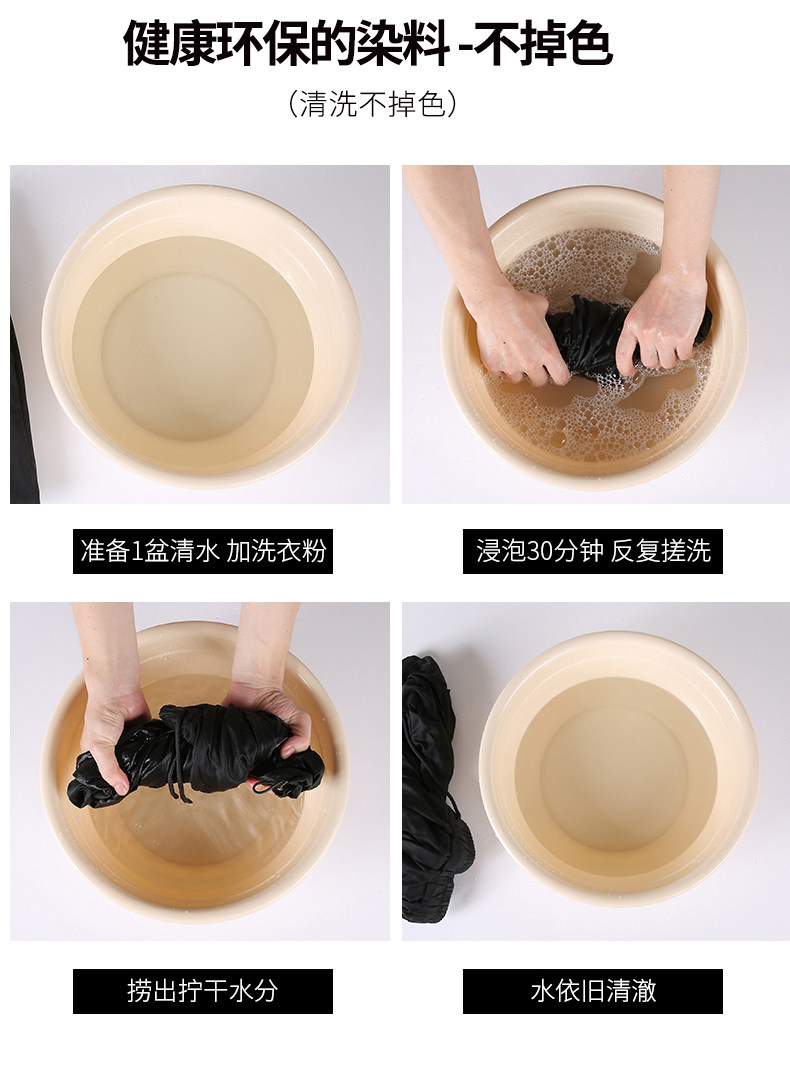 健康环保的染料 -不掉色

（清洗不掉色）

准备1盆清水 加洗衣粉

浸泡30分钟 反复搓洗

捞出拧干水分

水依旧清澈