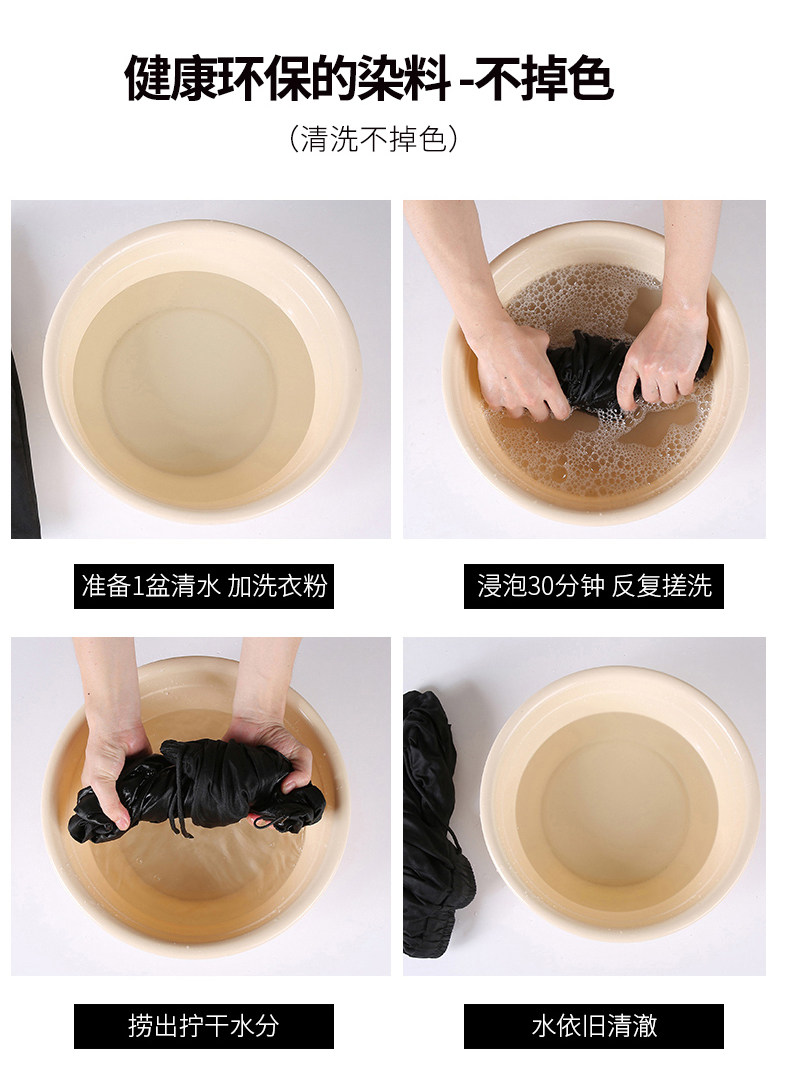 健康环保的染料 -不掉色

（清洗不掉色）

准备1盆清水 加洗衣粉

浸泡30分钟 反复搓洗

捞出拧干水分

水依旧清澈