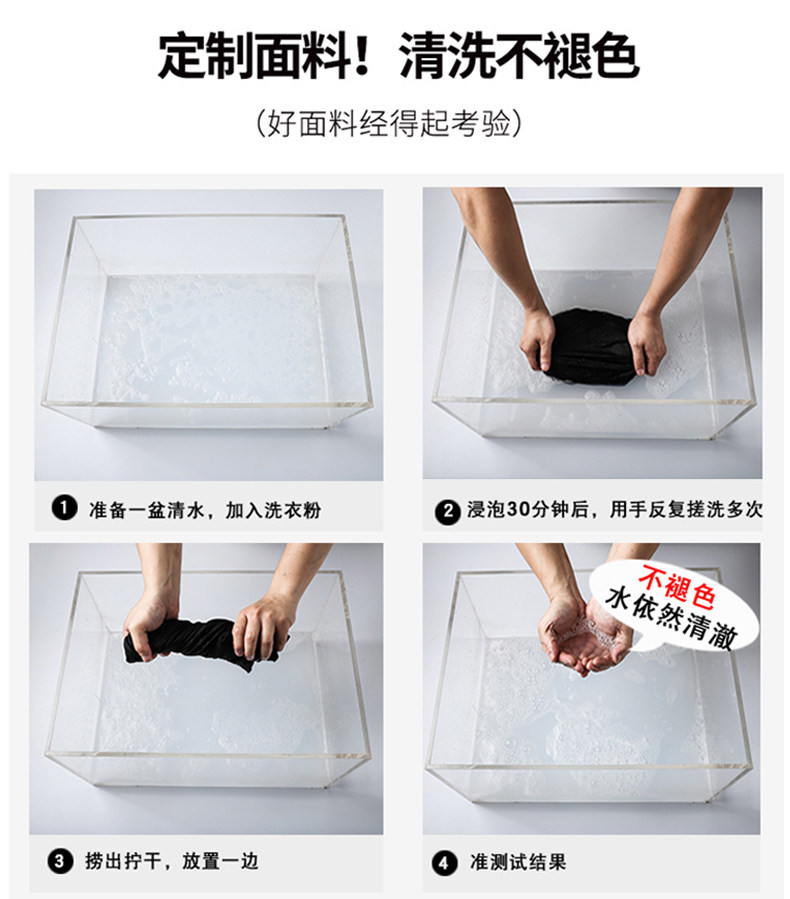 定制面料！清洗不褪色

（好面料经得起考验）

1 准备一盆清水，加入洗衣粉

2 浸泡30分钟后，用手反复搓洗多次

3 捞出拧干，放置一边

不褪色
水依然清澈

4 准测试结果