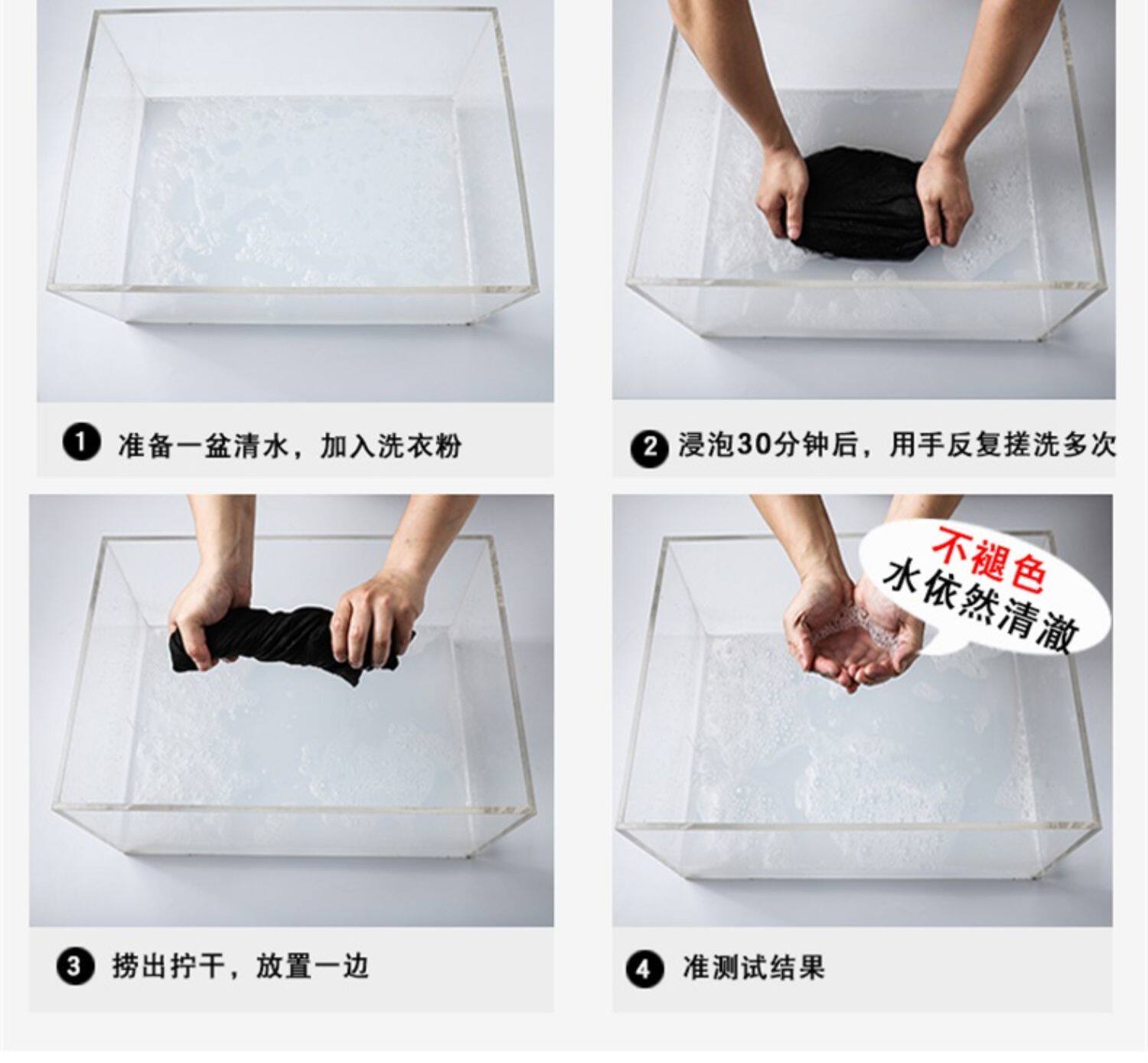 1 准备一盆清水，加入洗衣粉

2 浸泡30分钟后，用手反复搓洗多次

3 捞出拧干，放置一边

不褪色
水依然清澈

4 准测试结果