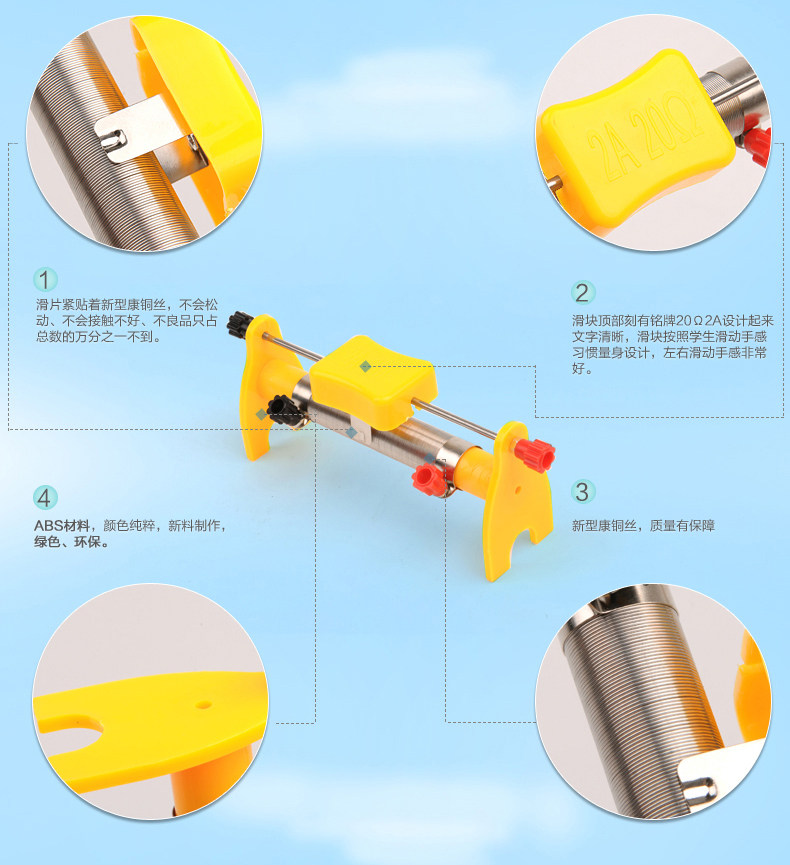 2A 20Ω

1
滑片紧贴着新型康铜丝，不会松动、不会接触不好、不良品只占总数的万分之一不到。

2
滑块顶部刻有铭牌20Ω2A设计起来文字清晰，滑块按照学生滑动手感习惯量身设计，左右滑动手感非常好。

4
ABS材料，颜色纯粹，新料制作，绿色、环保。

3
新型康铜丝，质量有保障