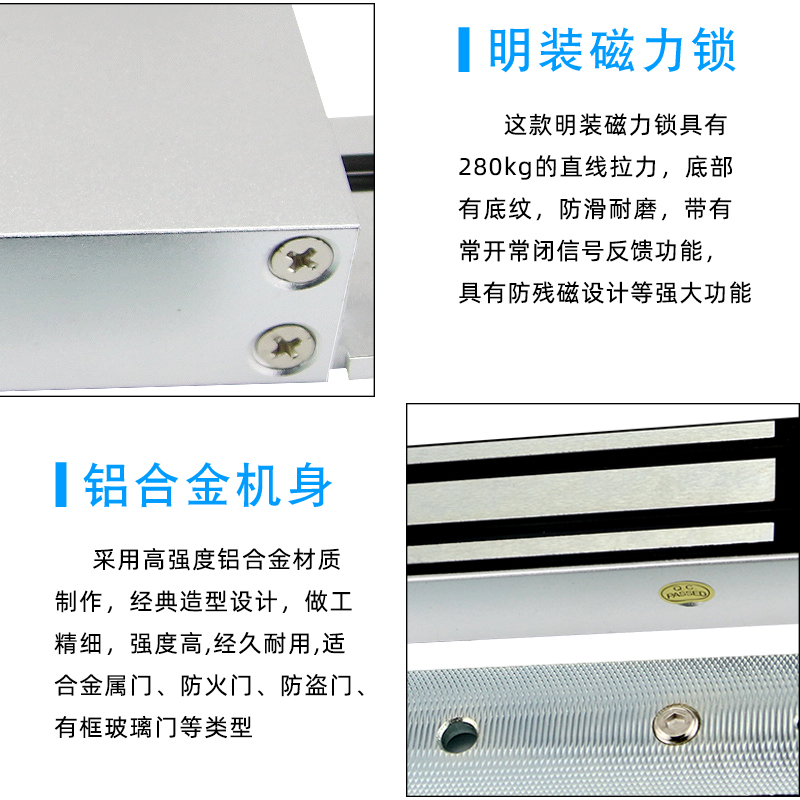 明装磁力锁

这款明装磁力锁具有280kg的直线拉力，底部有底纹，防滑耐磨，带有常开常闭信号反馈功能，具有防残磁设计等强大功能

铝合金机身

采用高强度铝合金材质制作，经典造型设计，做工精细，强度高,经久耐用,适合金属门、防火门、防盗门、有框玻璃门等类型

Q.C PASSED