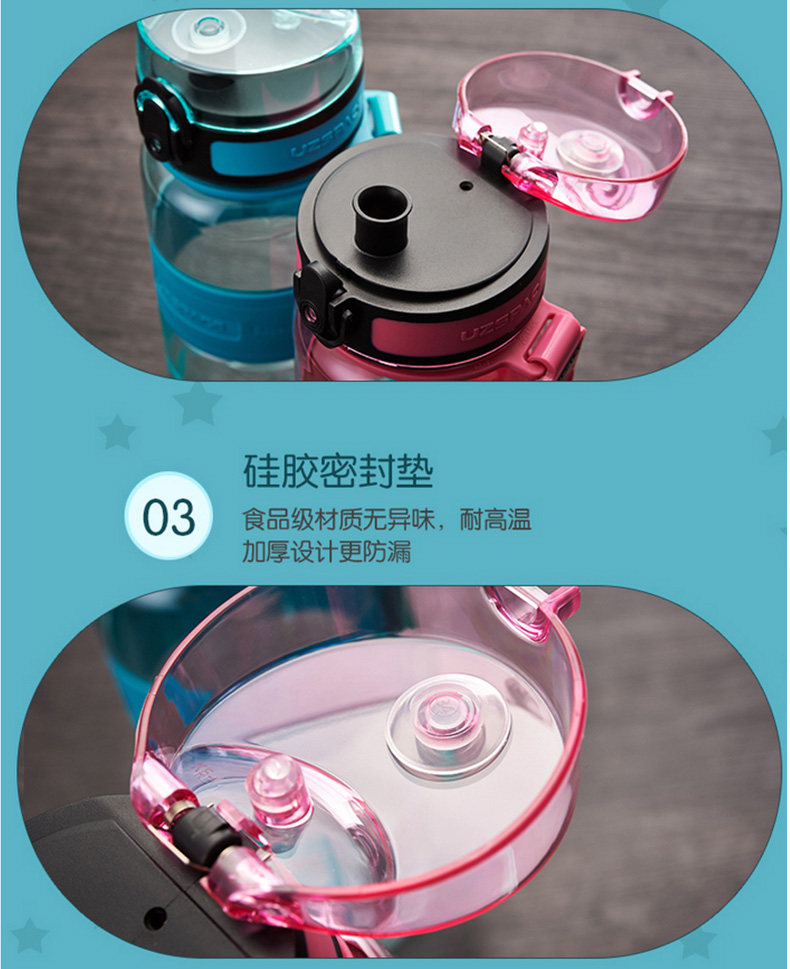 UZSPACE

UZSPACE

03

硅胶密封垫

食品级材质无异味，耐高温
加厚设计更防漏