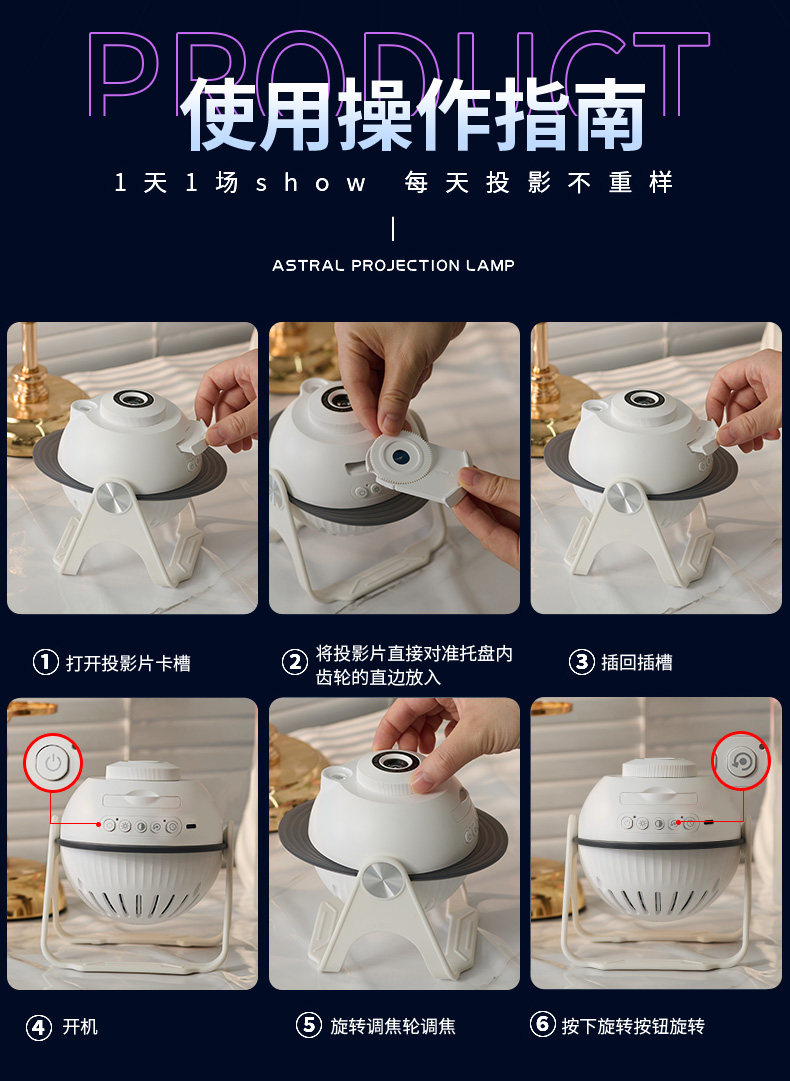 PRODUCT
使用操作指南
1天1场show 每天投影不重样
ASTRAL PROJECTION LAMP

① 打开投影片卡槽

② 将投影片直接对准托盘内齿轮的直边放入

③ 插回插槽

④ 开机

⑤ 旋转调焦轮调焦

⑥ 按下旋转按钮旋转