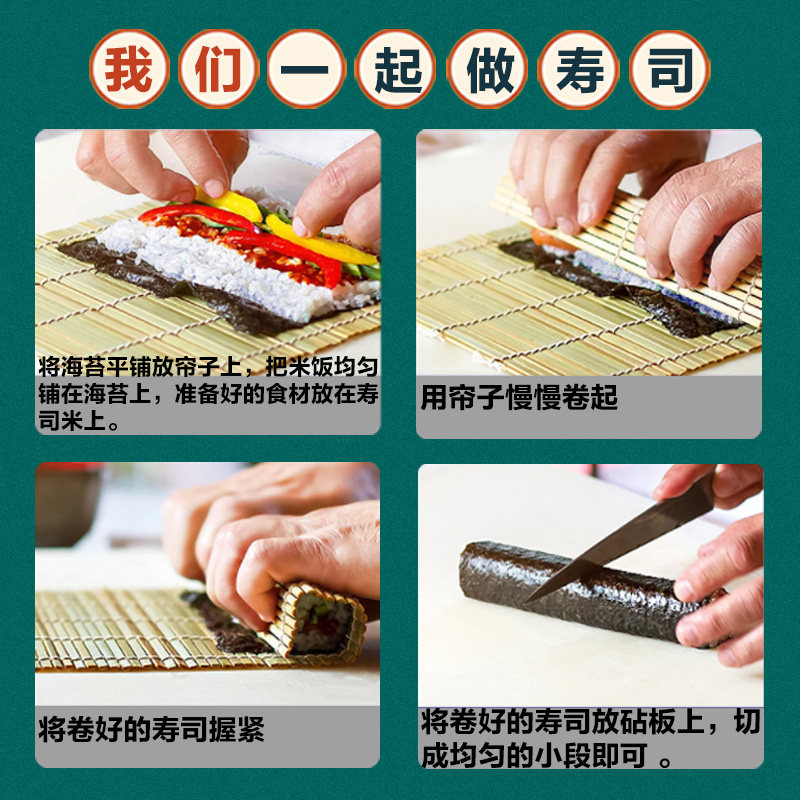 我们一起做寿司

将海苔平铺放帘子上，把米饭均匀铺在海苔上，准备好的食材放在寿司米上。

用帘子慢慢卷起

将卷好的寿司握紧

将卷好的寿司放砧板上，切成均匀的小段即可 。