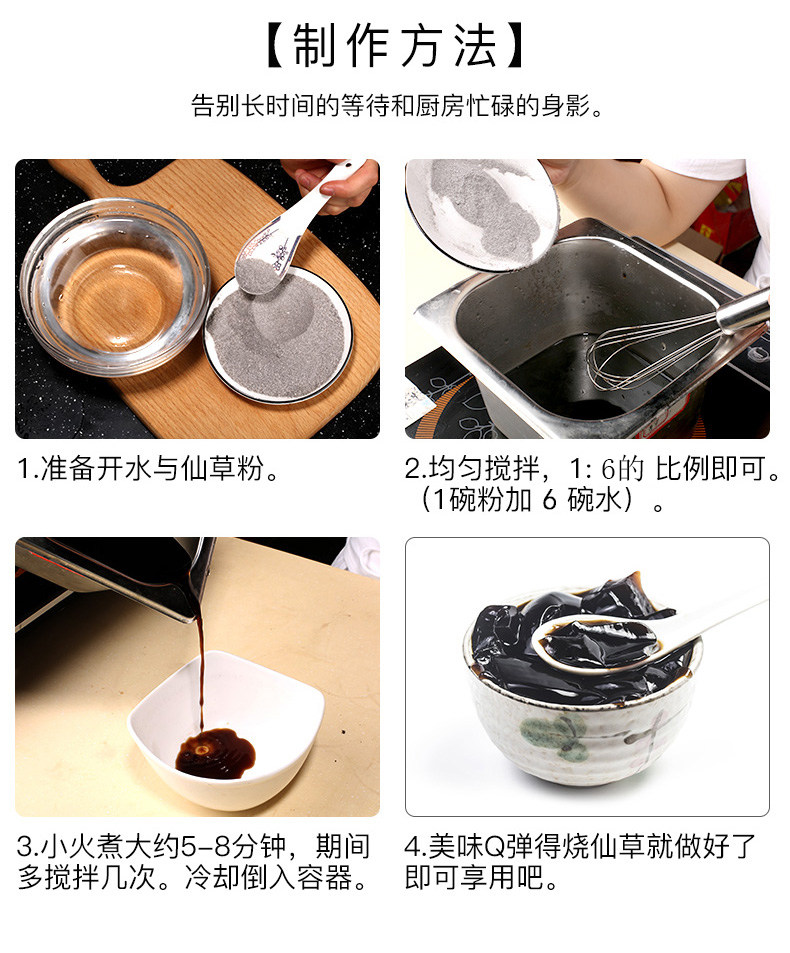 【制作方法】

告别长时间的等待和厨房忙碌的身影。

1.准备开水与仙草粉。

2.均匀搅拌，1: 6的 比例即可。（1碗粉加 6 碗水）。

3.小火煮大约5-8分钟，期间多搅拌几次。冷却倒入容器。

4.美味Q弹得烧仙草就做好了即可享用吧。