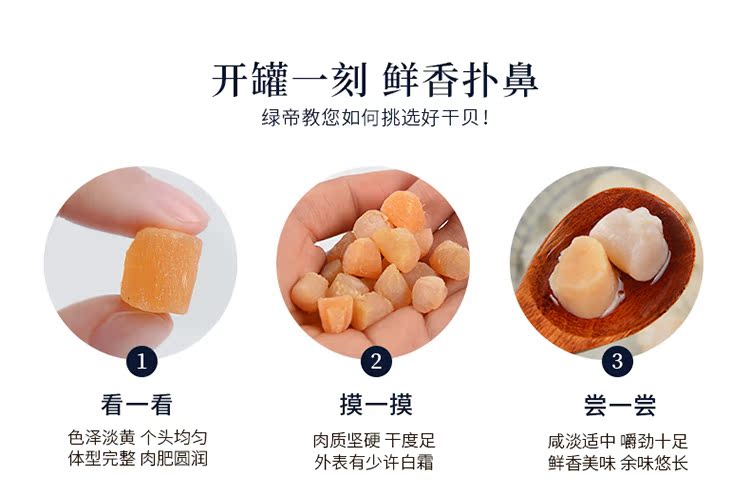 开罐一刻 鲜香扑鼻
绿帝教您如何挑选好干贝！

1
看一看
色泽淡黄 个头均匀
体型完整 肉肥圆润

2
摸一摸
肉质坚硬 干度足
外表有少许白霜

3
尝一尝
咸淡适中 嚼劲十足
鲜香美味 余味悠长