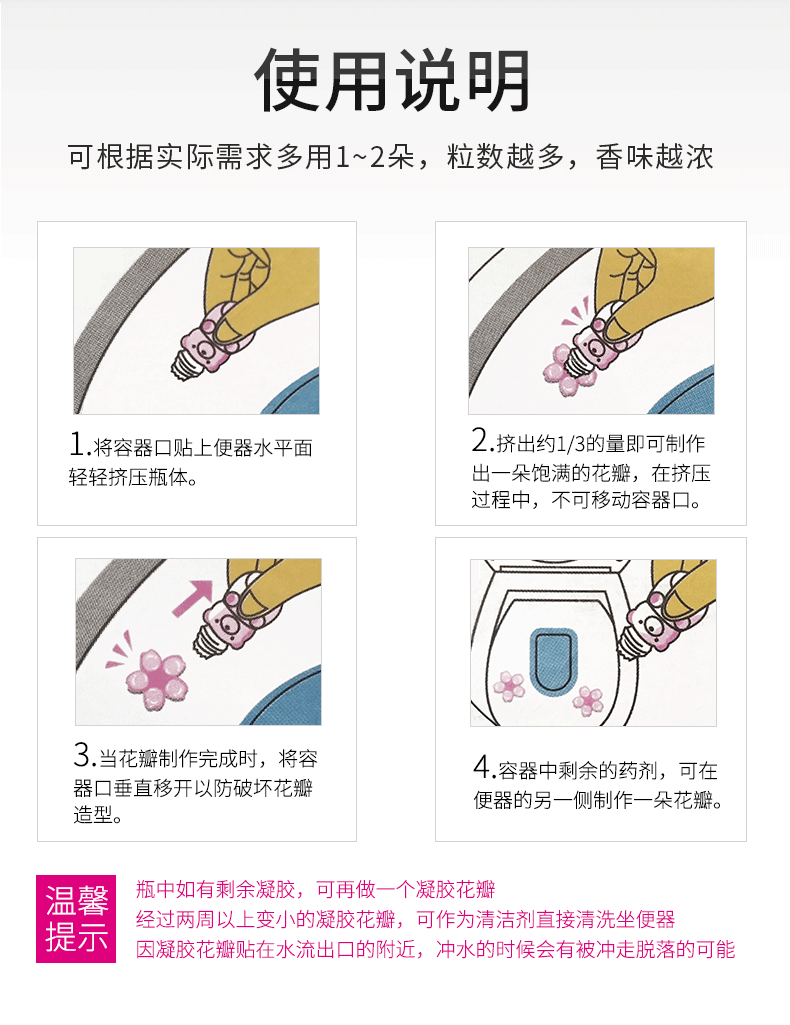 使用说明

可根据实际需求多用1~2朵，粒数越多，香味越浓

1.将容器口贴上便器水平面轻轻挤压瓶体。

2.挤出约1/3的量即可制作出一朵饱满的花瓣，在挤压过程中，不可移动容器口。

3.当花瓣制作完成时，将容器口垂直移开以防破坏花瓣造型。

4.容器中剩余的药剂，可在便器的另一侧制作一朵花瓣。

温馨提示

瓶中如有剩余凝胶，可再做一个凝胶花瓣
经过两周以上变小的凝胶花瓣，可作为清洁剂直接清洗坐便器
因凝胶花瓣贴在水流出口的附近，冲水的时候会有被冲走脱落的可能