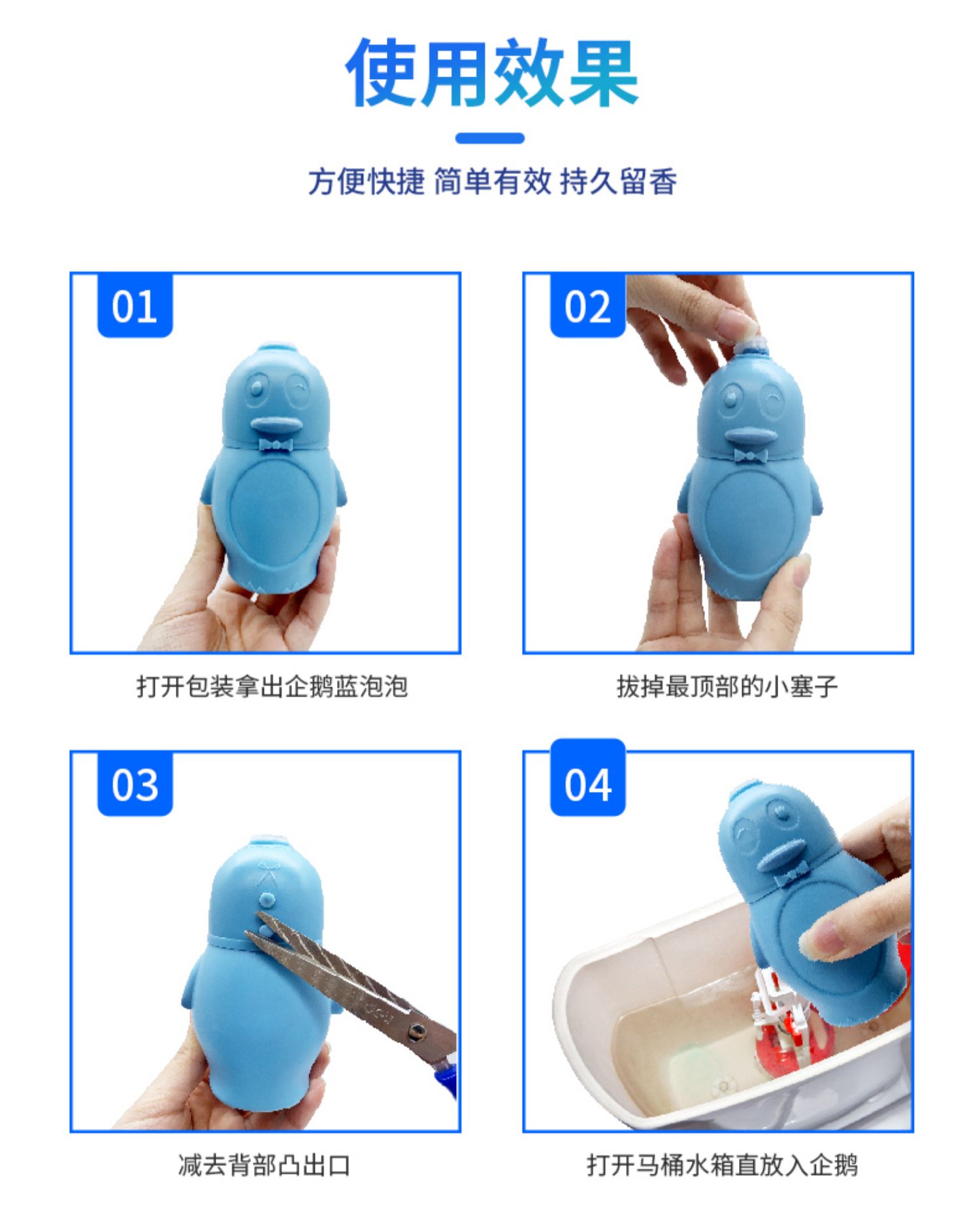 使用效果

方便快捷 简单有效 持久留香

01

打开包装拿出企鹅蓝泡泡

02

拔掉最顶部的小塞子

03

减去背部凸出口

04

打开马桶水箱直放入企鹅