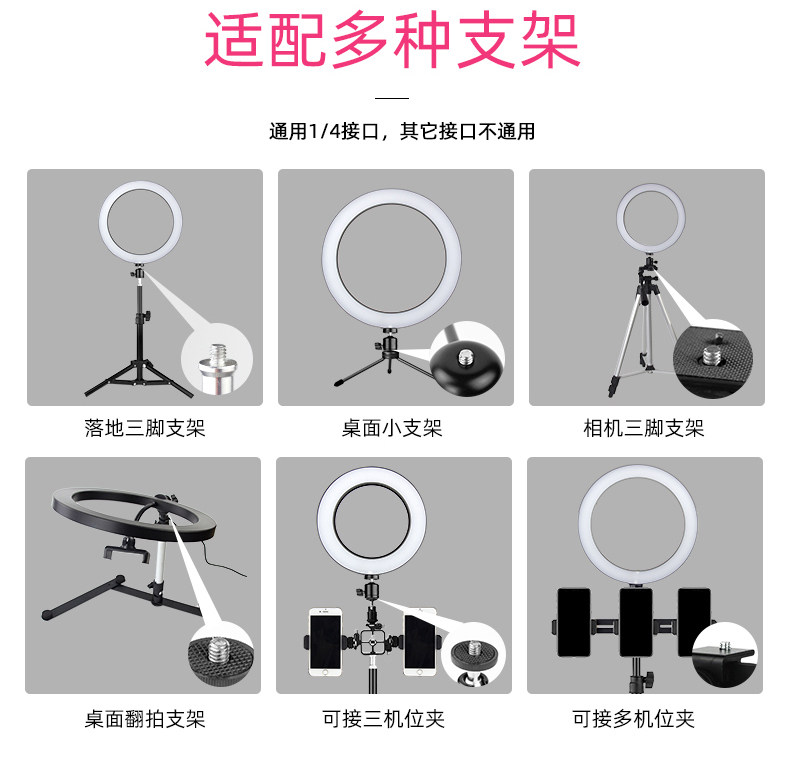 适配多种支架

通用1/4接口，其它接口不通用

落地三脚支架

桌面小支架

相机三脚支架

桌面翻拍支架

可接三机位夹

可接多机位夹