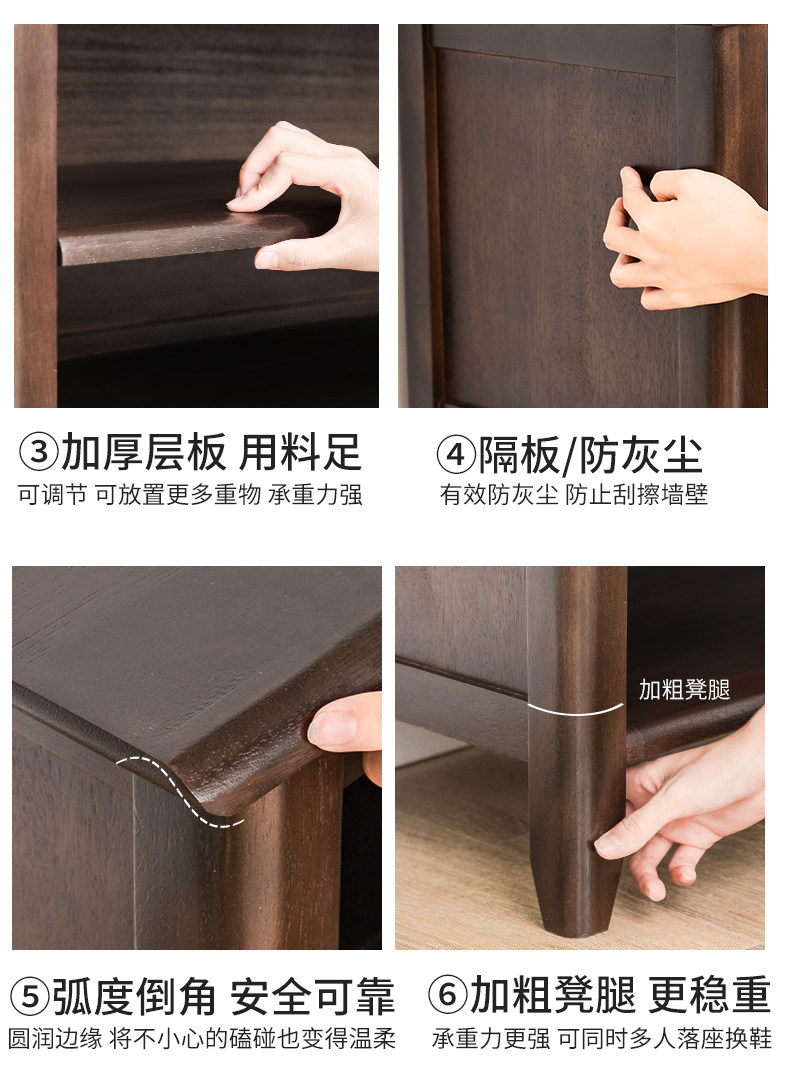 ③加厚层板 用料足
可调节 可放置更多重物 承重力强

④隔板/防灰尘
有效防灰尘 防止刮擦墙壁

加粗凳腿

⑤弧度倒角 安全可靠
圆润边缘 将不小心的磕碰也变得温柔

⑥加粗凳腿 更稳重
承重力更强 可同时多人落座换鞋