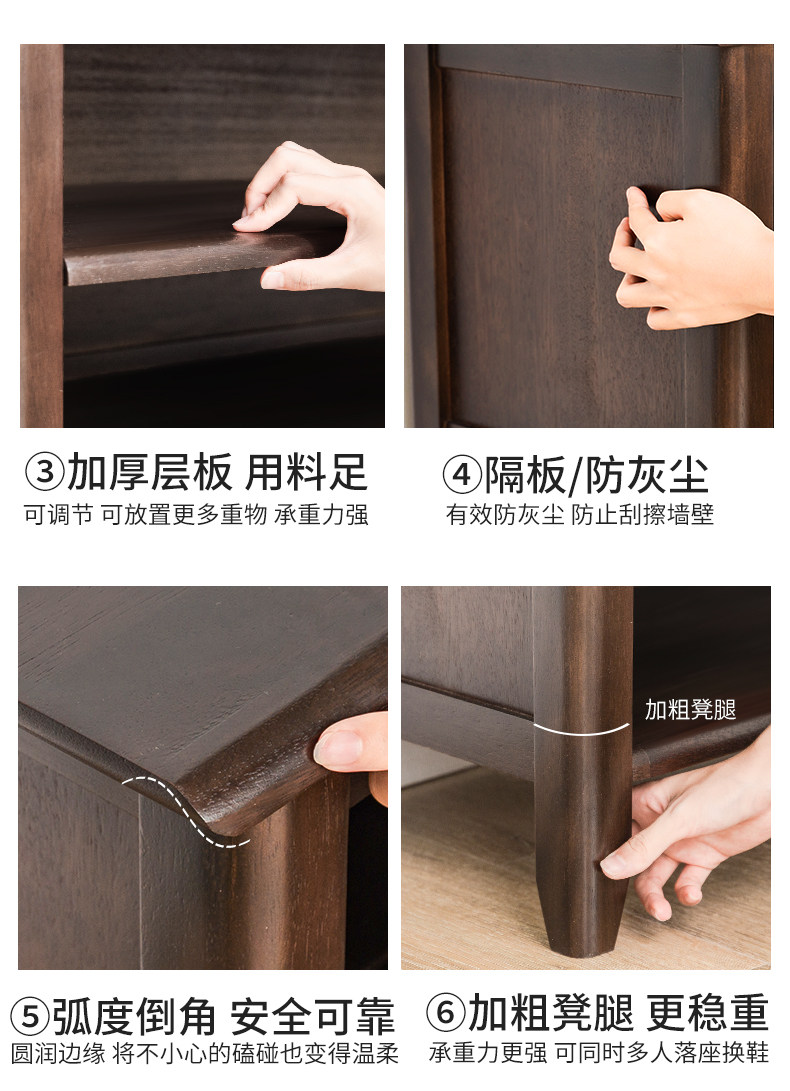 ③加厚层板 用料足
可调节 可放置更多重物 承重力强

④隔板/防灰尘
有效防灰尘 防止刮擦墙壁

加粗凳腿

⑤弧度倒角 安全可靠
圆润边缘 将不小心的磕碰也变得温柔

⑥加粗凳腿 更稳重
承重力更强 可同时多人落座换鞋