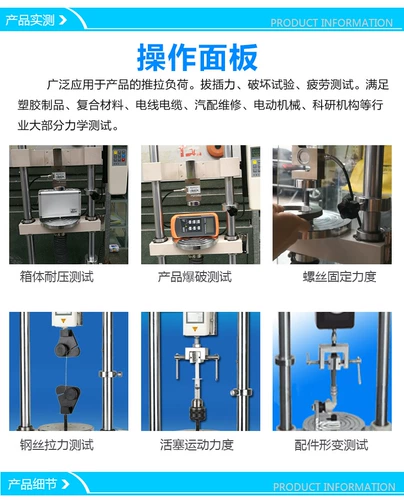 产品实测

PRODUCT INFORMATION

操作面板

广泛应用于产品的推拉负荷。拔插力、破坏试验、疲劳测试。满足塑胶制品、复合材料、电线电缆、汽配维修、电动机械、科研机构等行业大部分力学测试。

箱体耐压测试

产品爆破测试

螺丝固定力度

钢丝拉力测试

活塞运动力度

配件形变测试

产品细节

PRODUCT INFORMATION