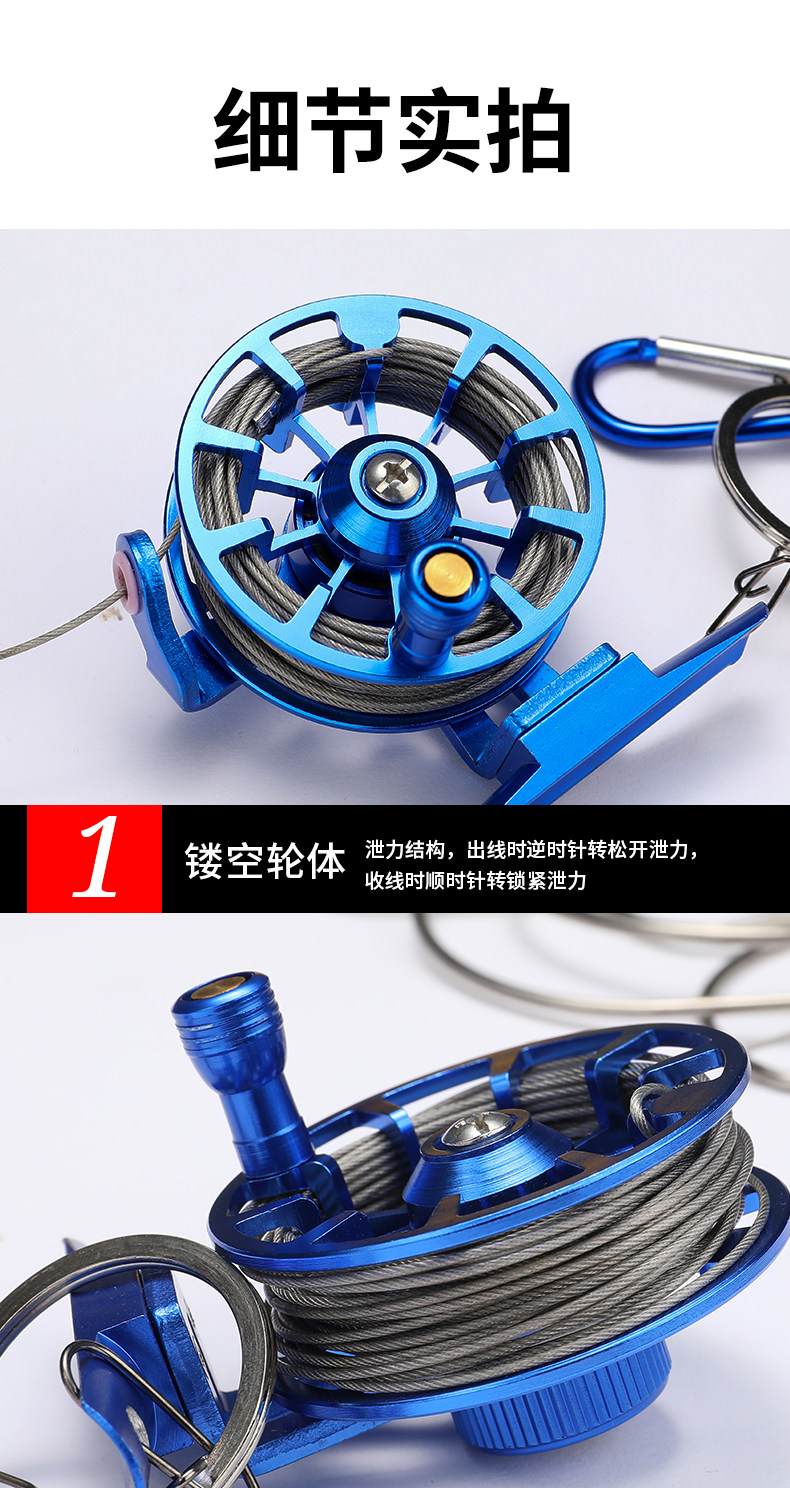 细节实拍

1 镂空轮体

泄力结构，出线时逆时针转松开泄力，收线时顺时针转锁紧泄力