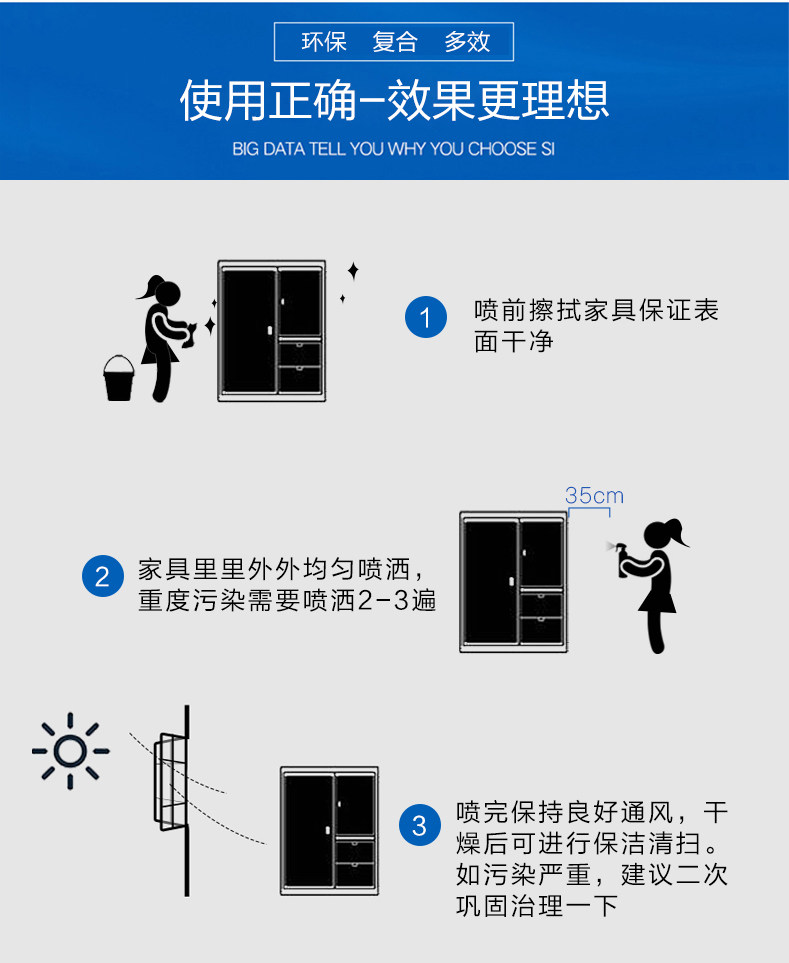 环保　复合　多效

使用正确-效果更理想

BIG DATA TELL YOU WHY YOU CHOOSE SI

1 喷前擦拭家具保证表面干净

35cm

2 家具里里外外均匀喷洒，重度污染需要喷洒2-3遍

3 喷完保持良好通风，干燥后可进行保洁清扫。如污染严重，建议二次巩固治理一下