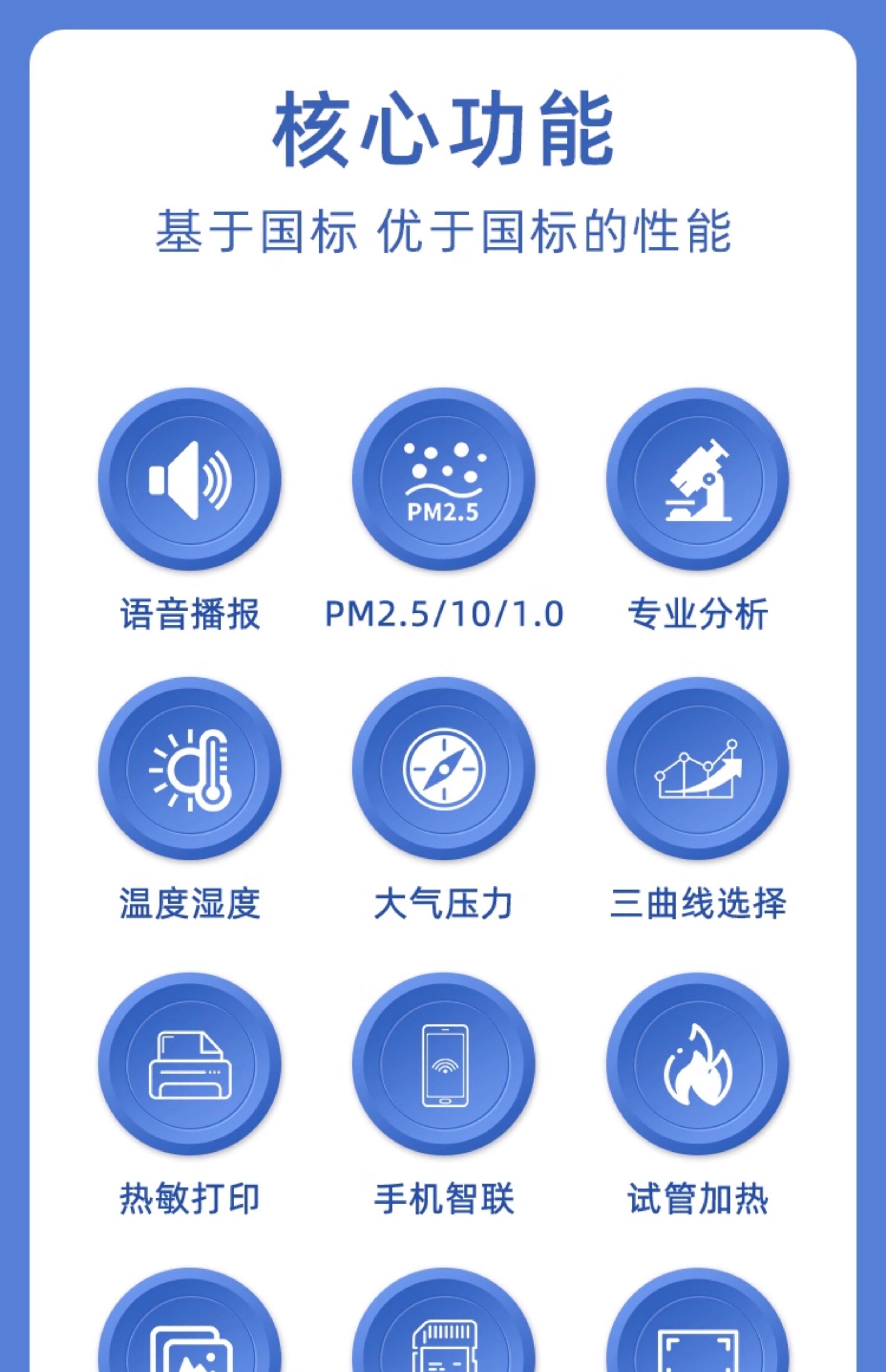 核心功能

基于国标 优于国标的性能

PM2.5

语音播报 PM2.5/10/1.0 专业分析

温度湿度 大气压力 三曲线选择

热敏打印 手机智联 试管加热