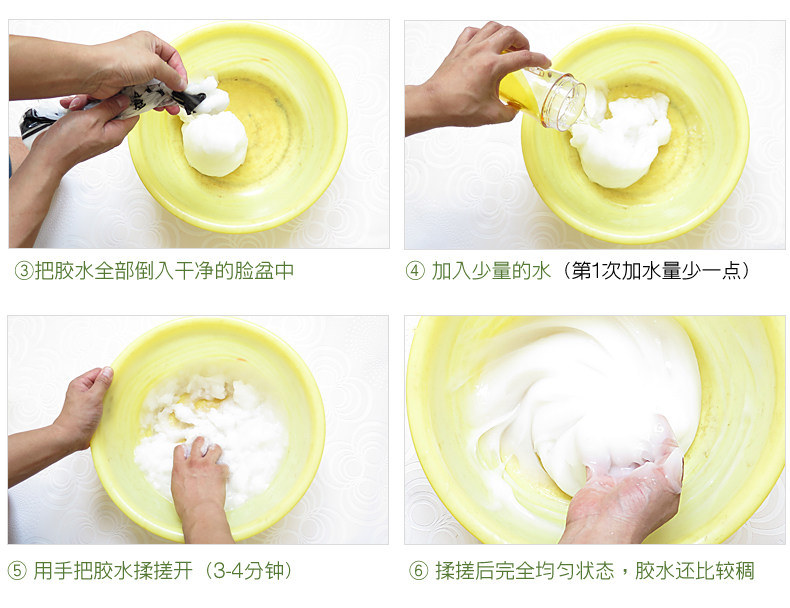 ③把胶水全部倒入干净的脸盆中

④ 加入少量的水（第1次加水量少一点）

⑤ 用手把胶水揉搓开（3-4分钟）

⑥ 揉搓后完全均匀状态，胶水还比较稠