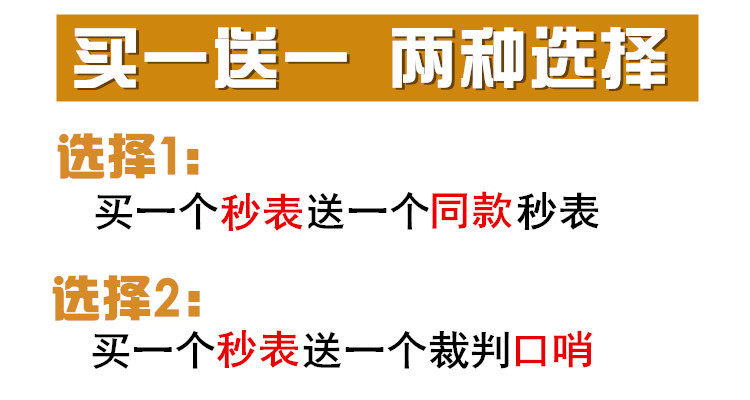 买一送一 两种选择

选择1:

买一个秒表送一个同款秒表

选择2:

买一个秒表送一个裁判口哨