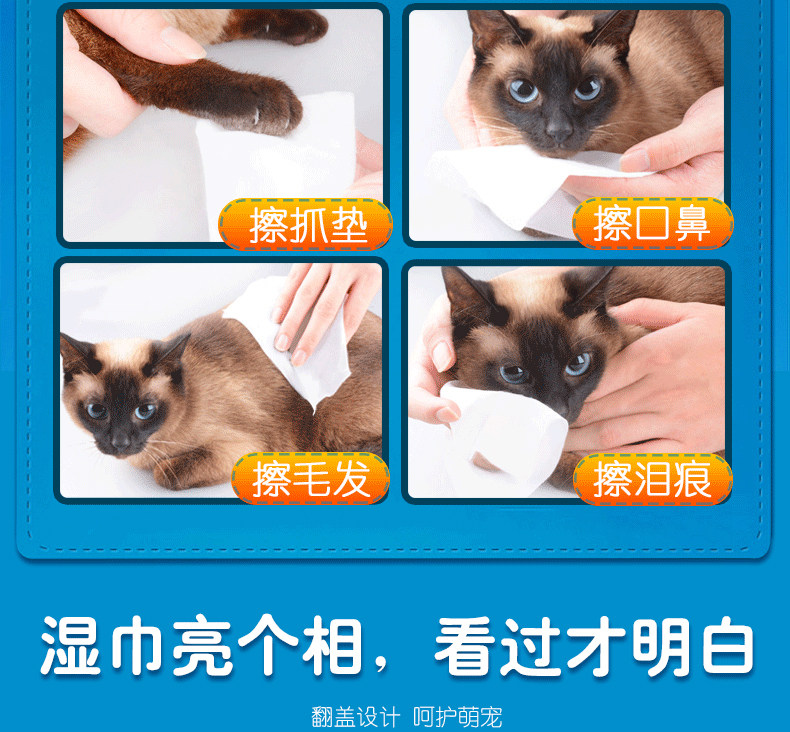 擦抓垫

擦口鼻

擦毛发

擦泪痕

湿巾亮个相，看过才明白

翻盖设计 呵护萌宠