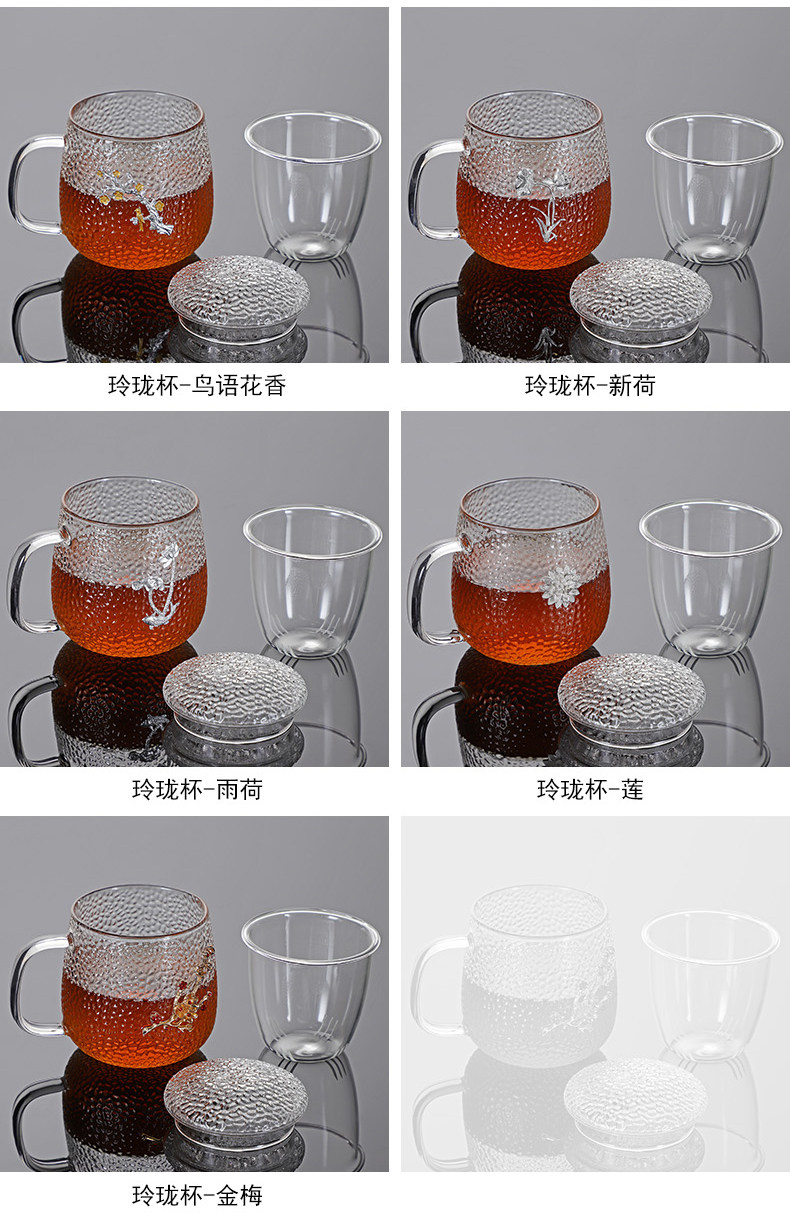 玲珑杯-鸟语花香

玲珑杯-新荷

玲珑杯-雨荷

玲珑杯-莲

玲珑杯-金梅