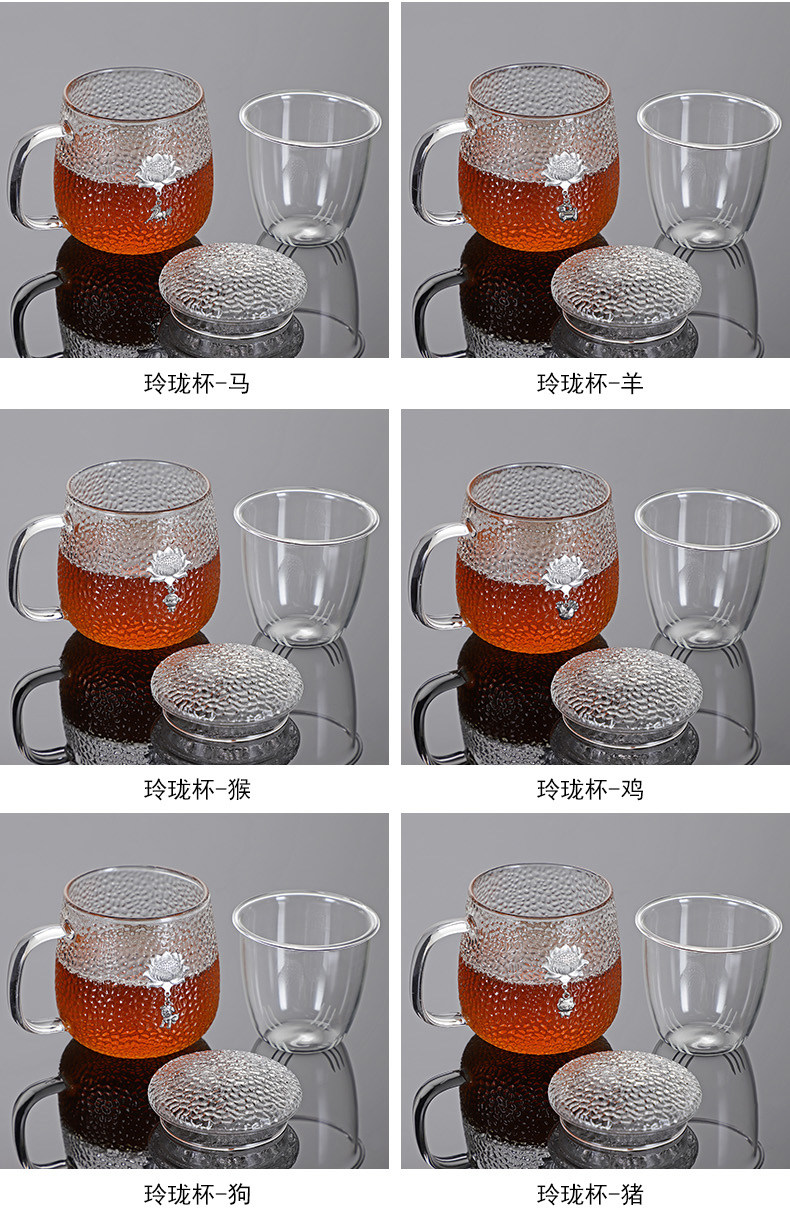 玲珑杯-马

玲珑杯-羊

玲珑杯-猴

玲珑杯-鸡

玲珑杯-狗

玲珑杯-猪