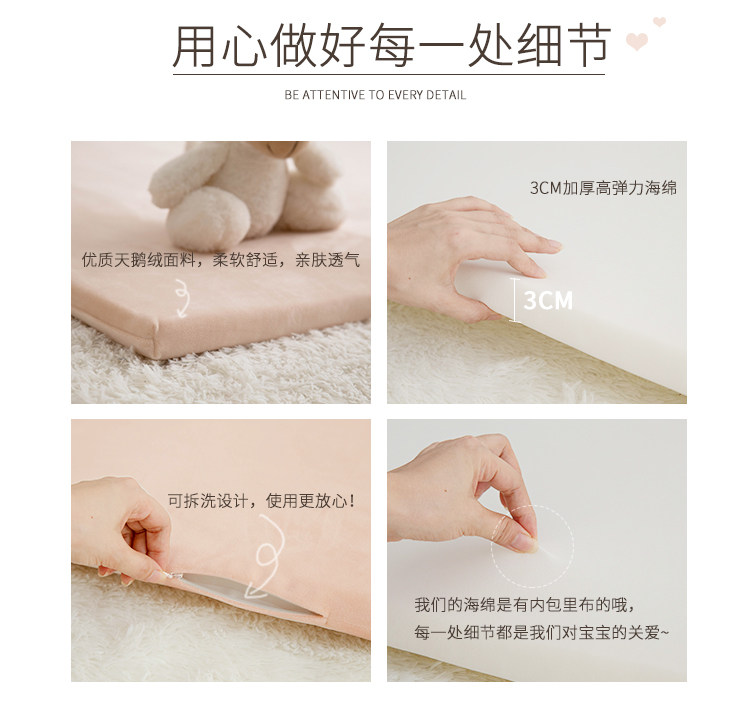 用心做好每一处细节

BE ATTENTIVE TO EVERY DETAIL

优质天鹅绒面料，柔软舒适，亲肤透气

3CM加厚高弹力海绵

3CM

可拆洗设计，使用更放心！

我们的海绵是有内包里布的哦，
每一处细节都是我们对宝宝的关爱~