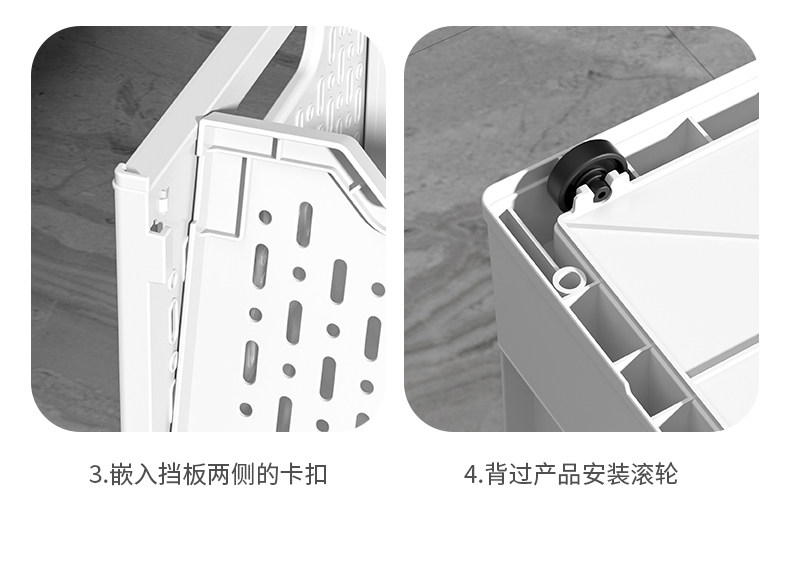 3.嵌入挡板两侧的卡扣

4.背过产品安装滚轮